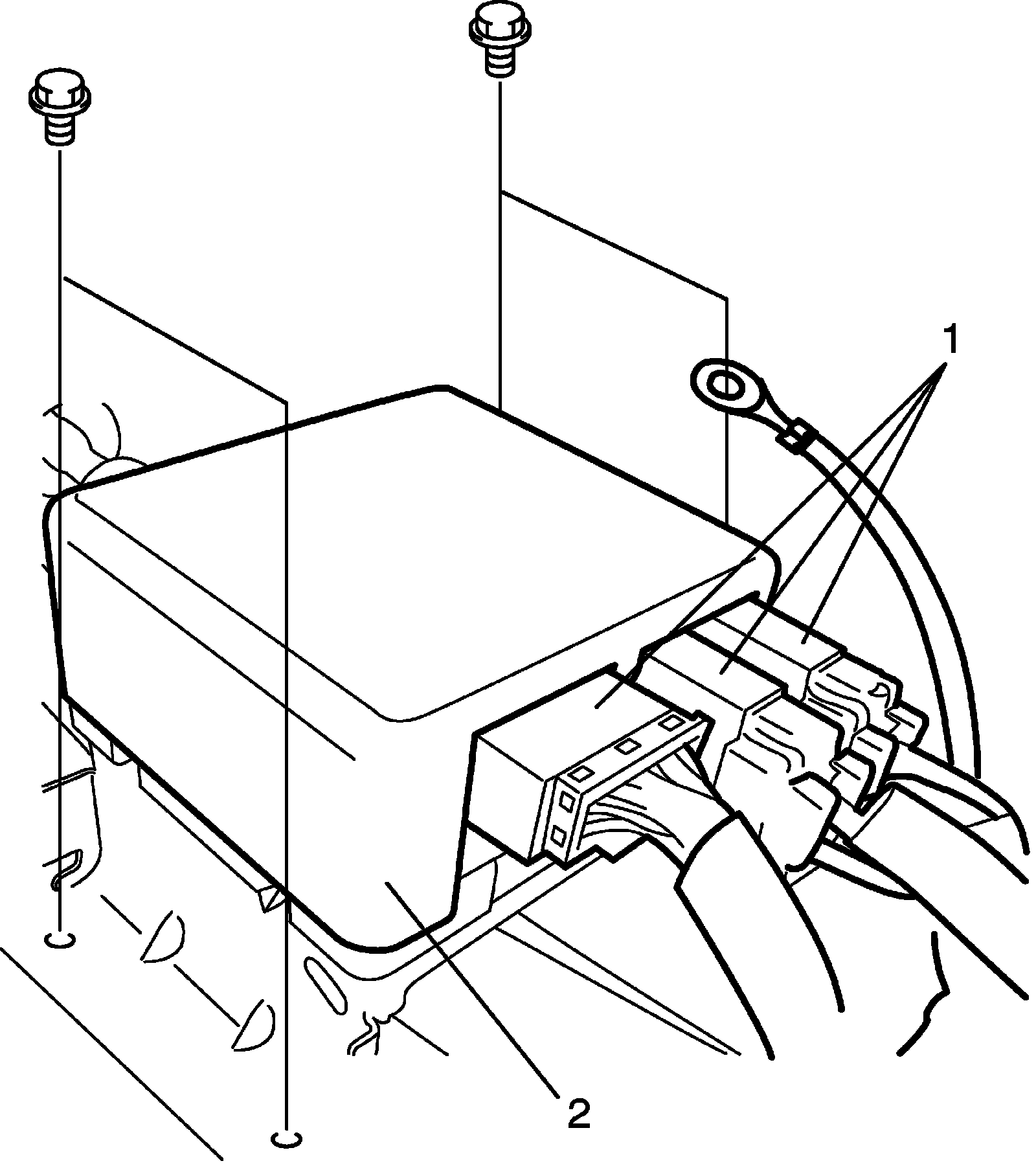 1
2