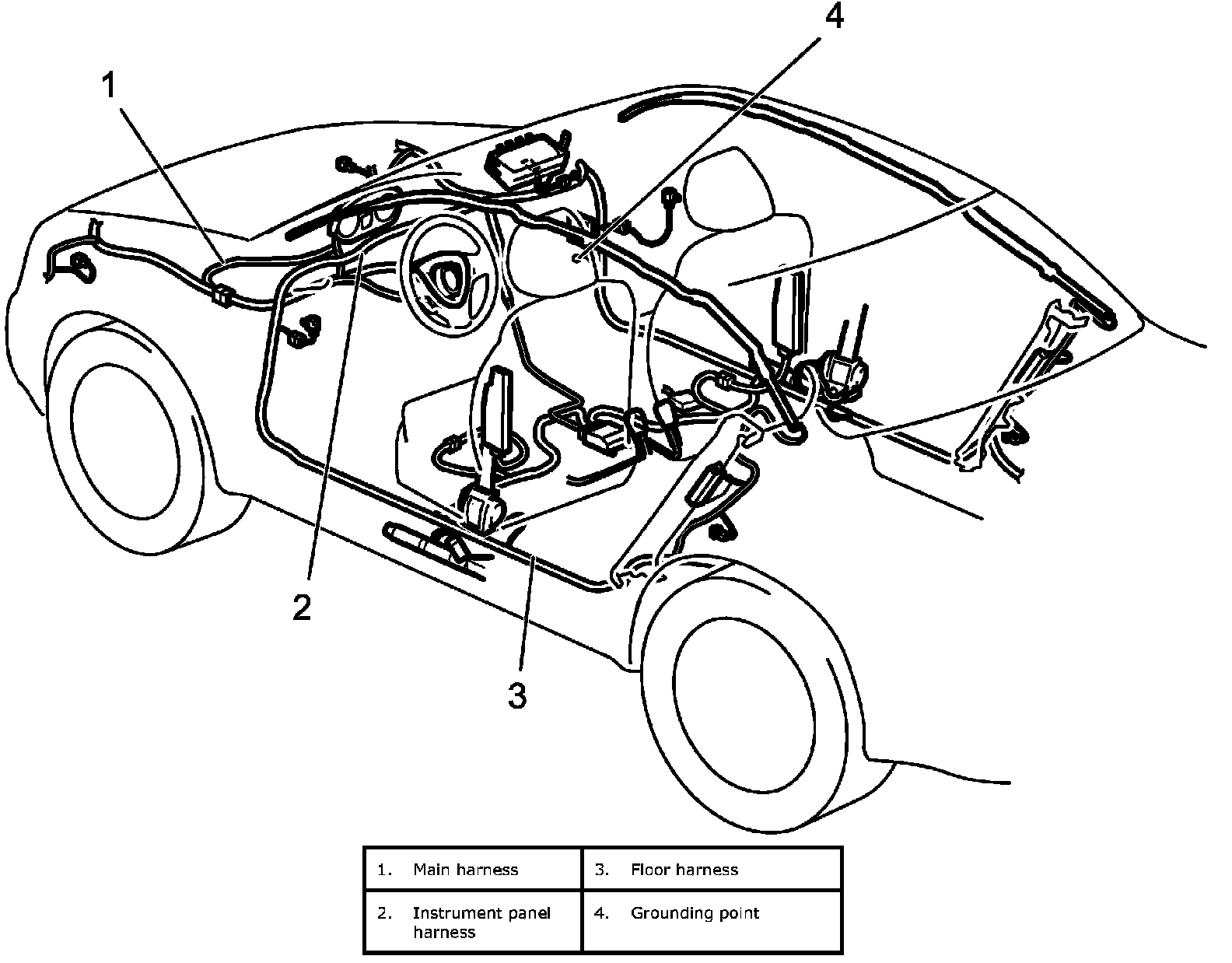 4

1

2

3

| 1. Main harness | 3. Floor harness |
|---|---|
| 2. Instrument panel harness | 4. Grounding point |