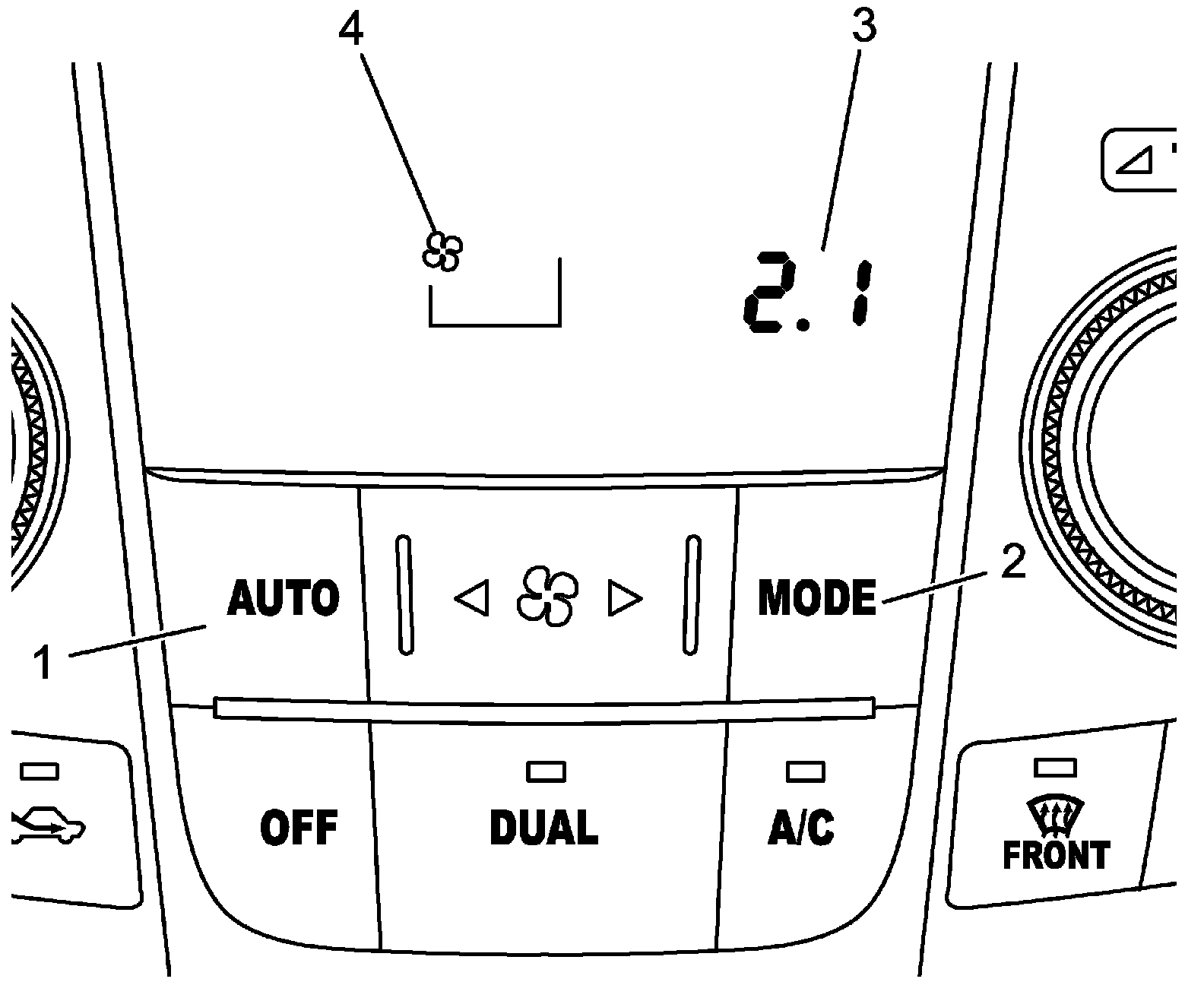 4
3
2.1
AUTO
MODE
2
1
OFF
DUAL
A/C
FRONT