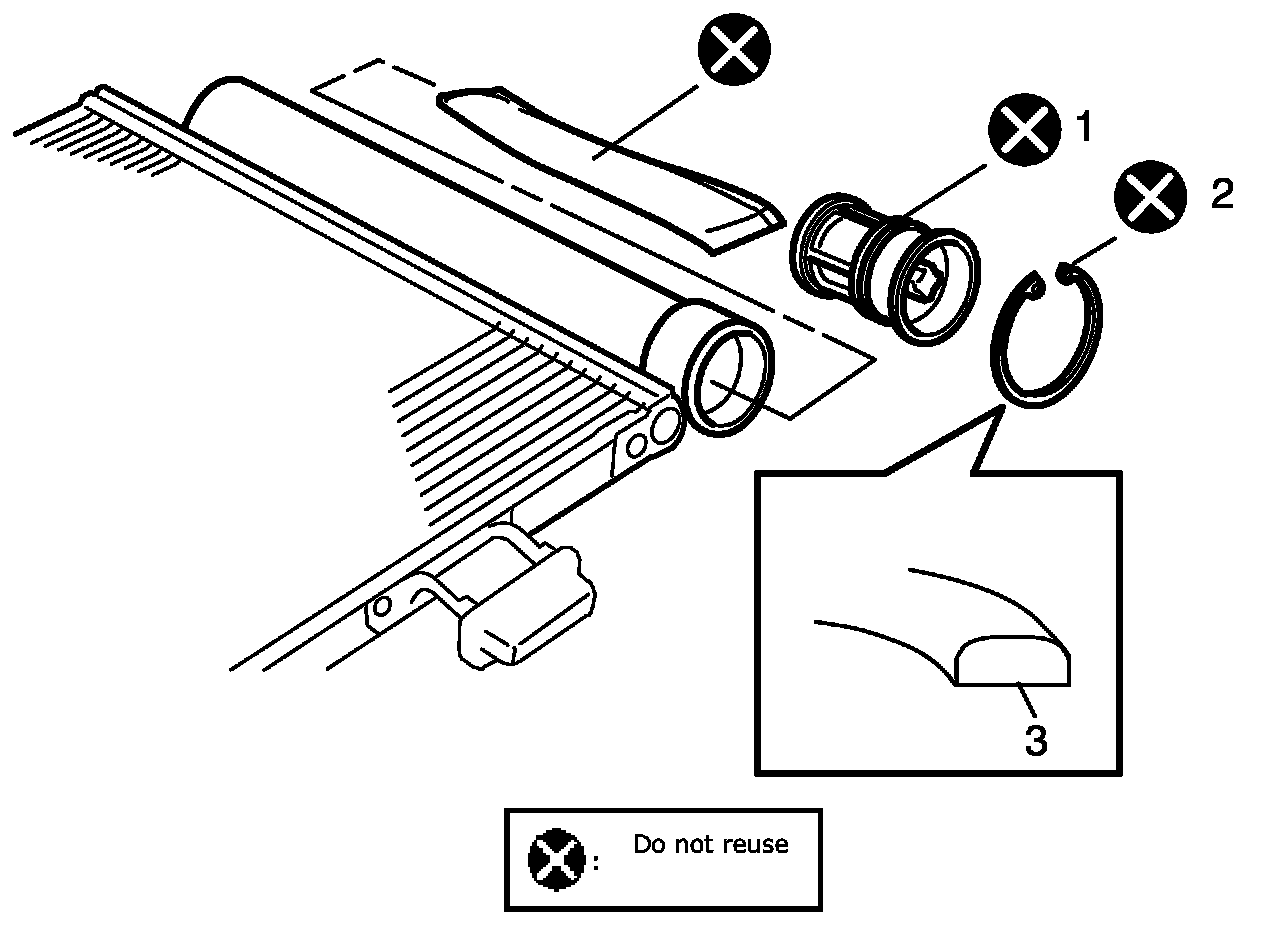 1
2
3
: Do not reuse