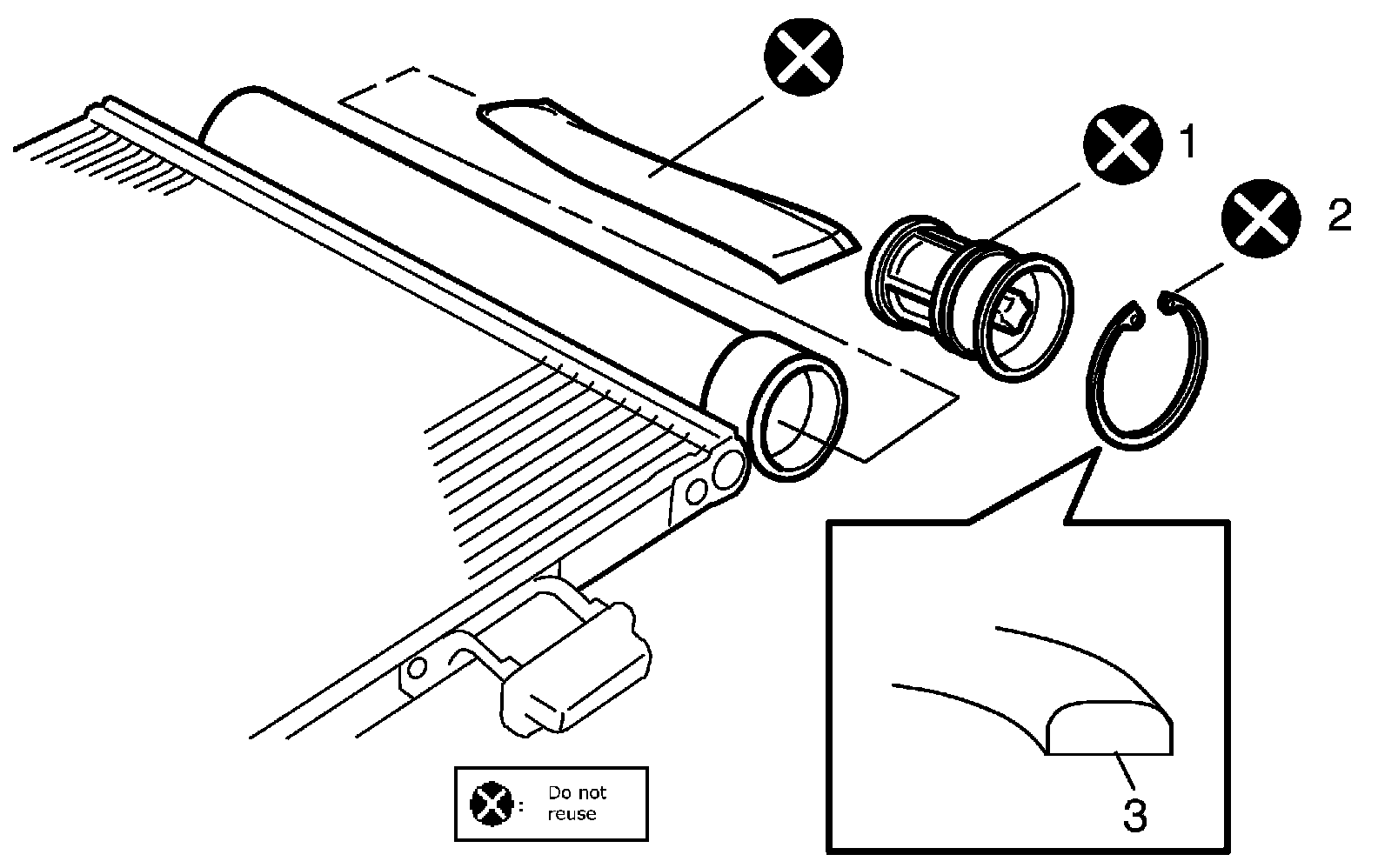 1

2

3

: Do not reuse