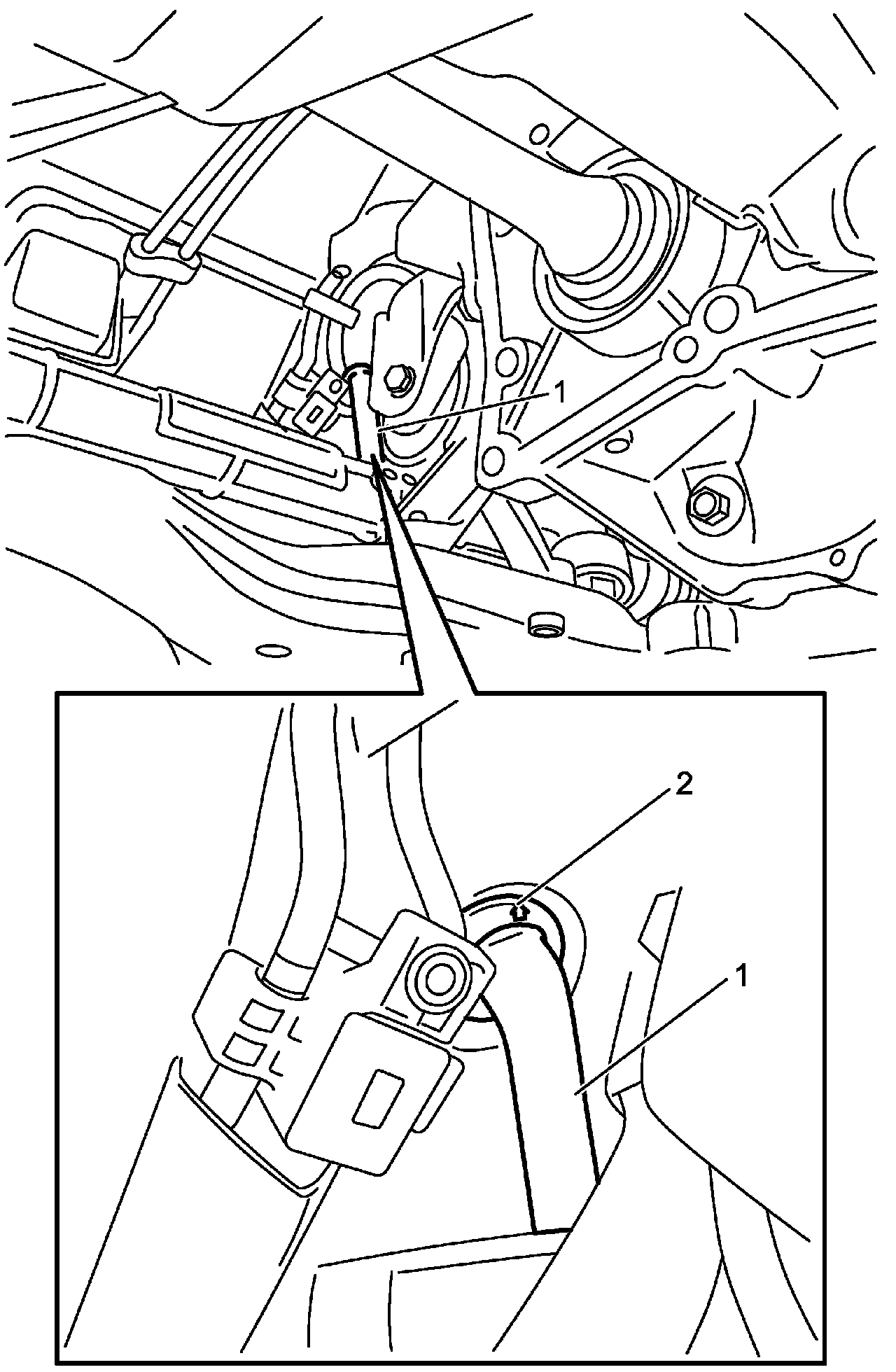 1

2

1