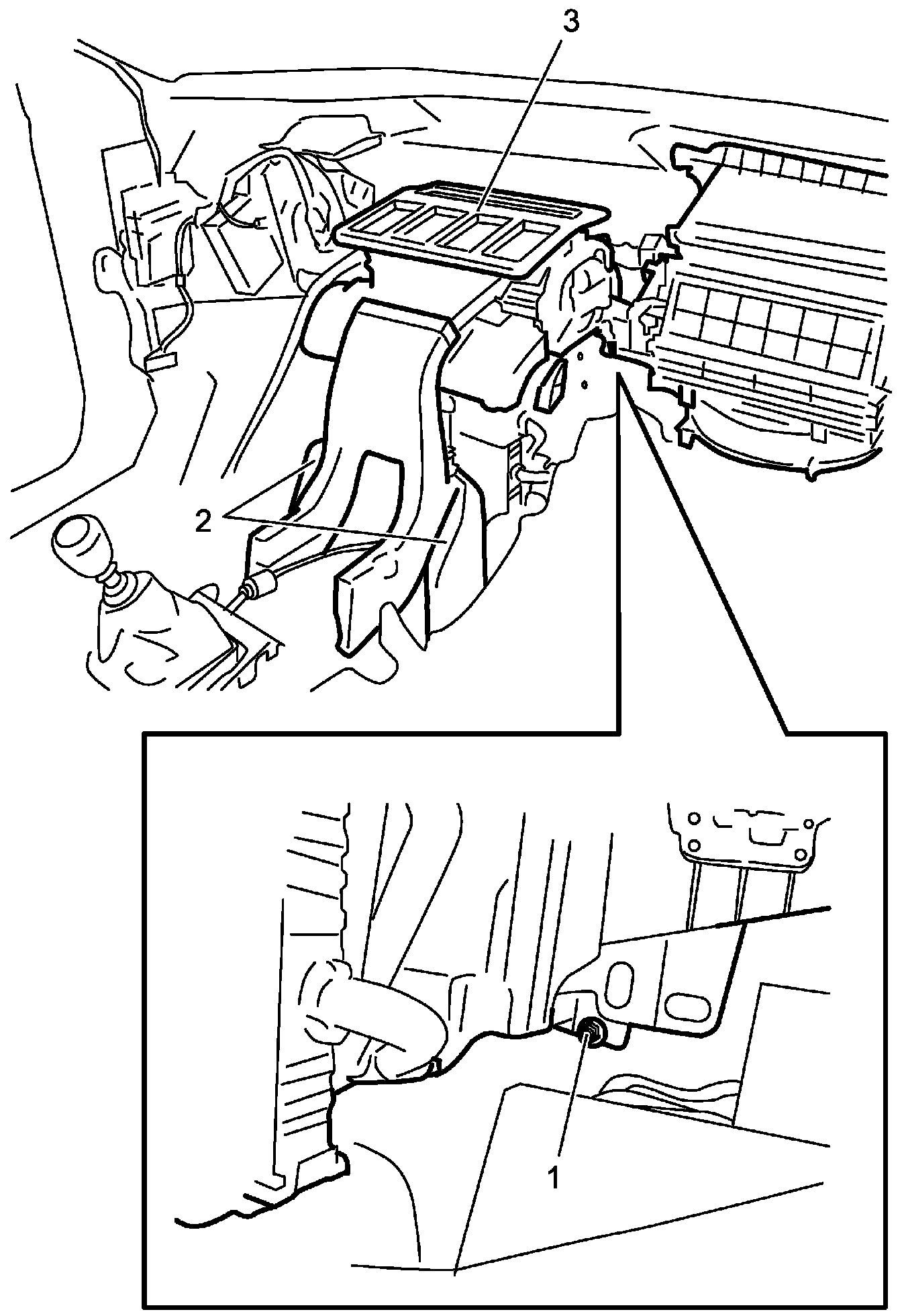 3
2
1