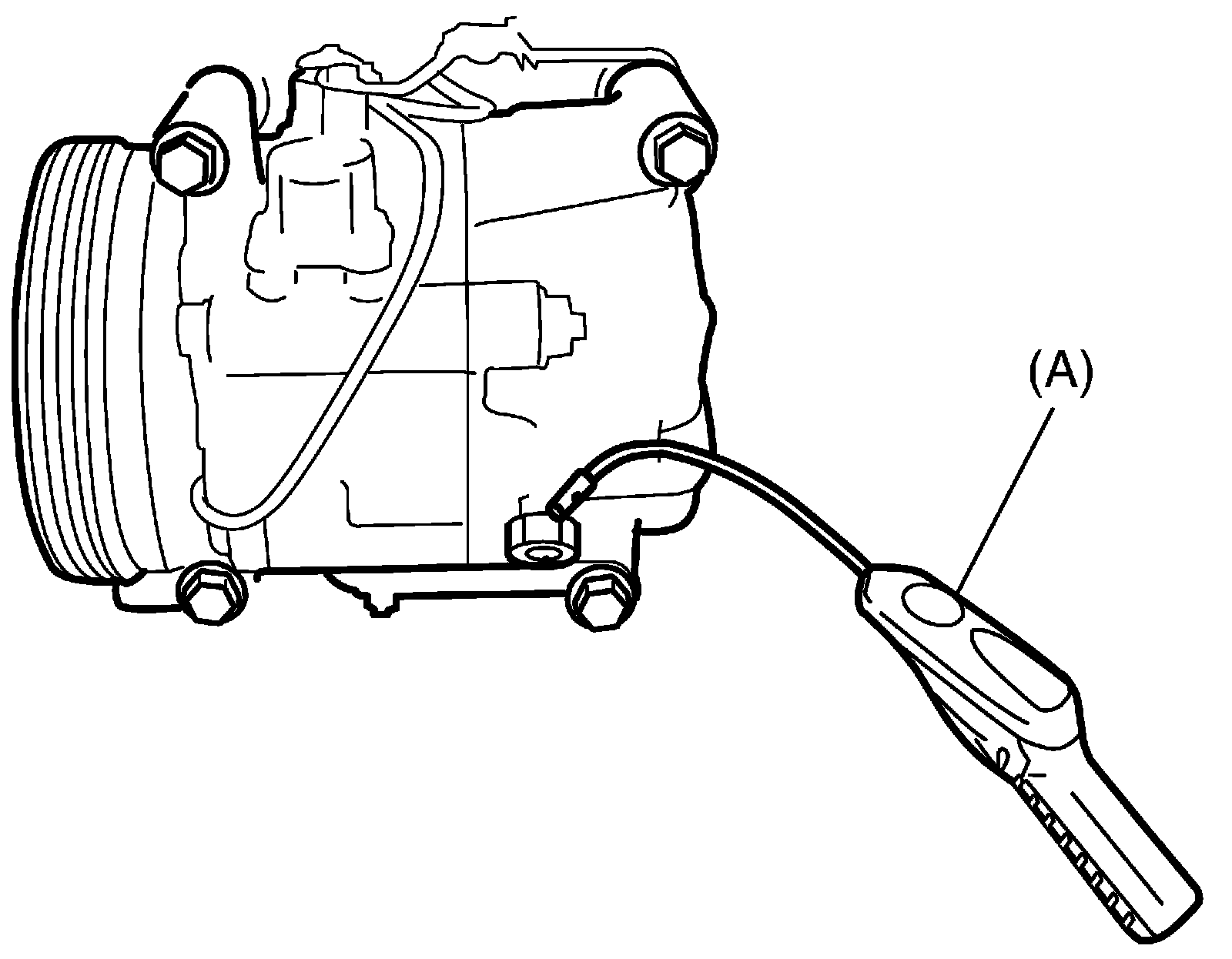 (A)