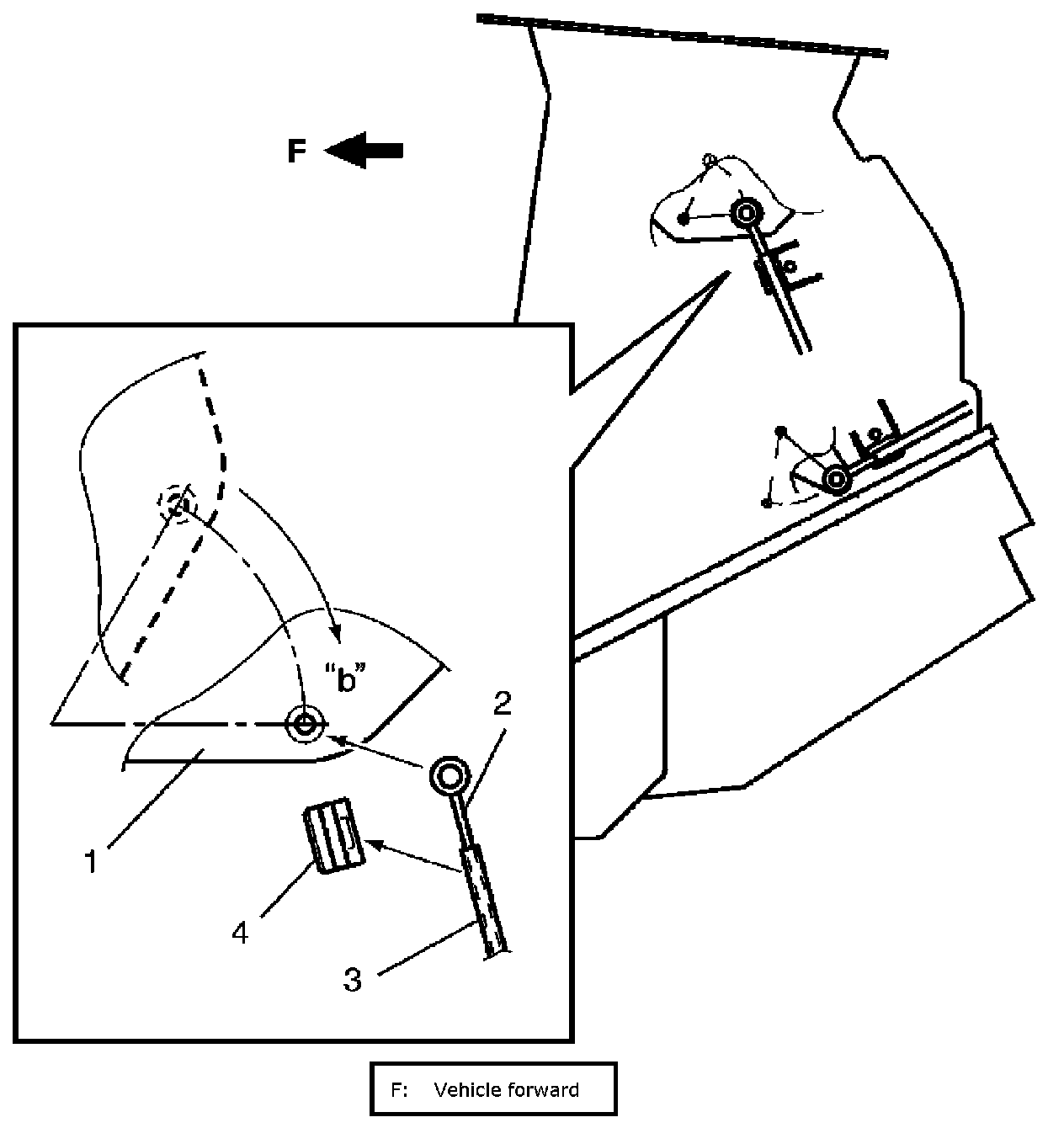 F

"b"

2

1

4

3

F: Vehicle forward