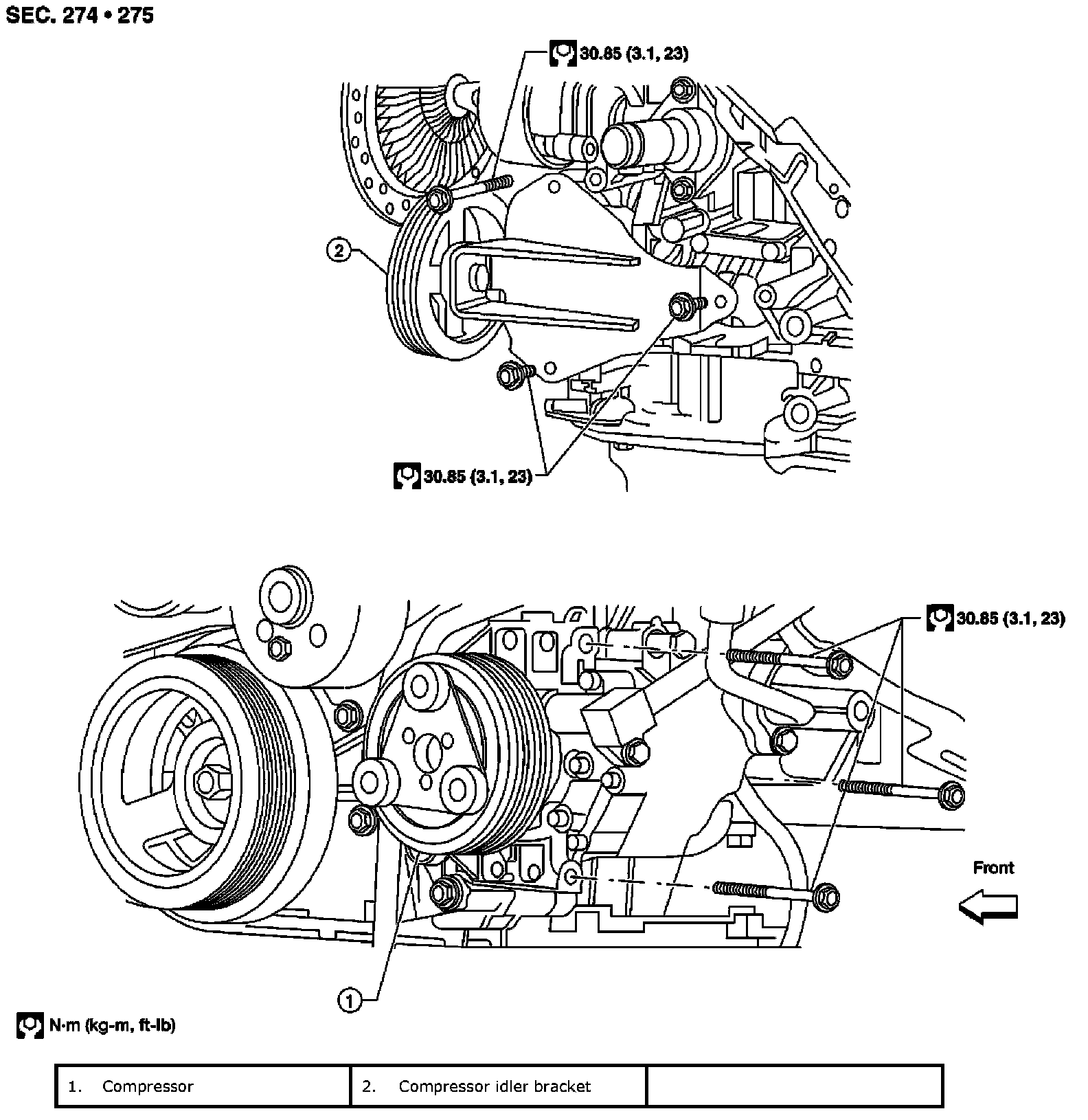 SEC. 274 • 275

30.85 (3.1, 23)

2

30.85 (3.1, 23)

30.85 (3.1, 23)

Front

1

N·m (kg-m, ft-lb)

| 1. Compressor | 2. Compressor idler bracket | |
|---|---|---|