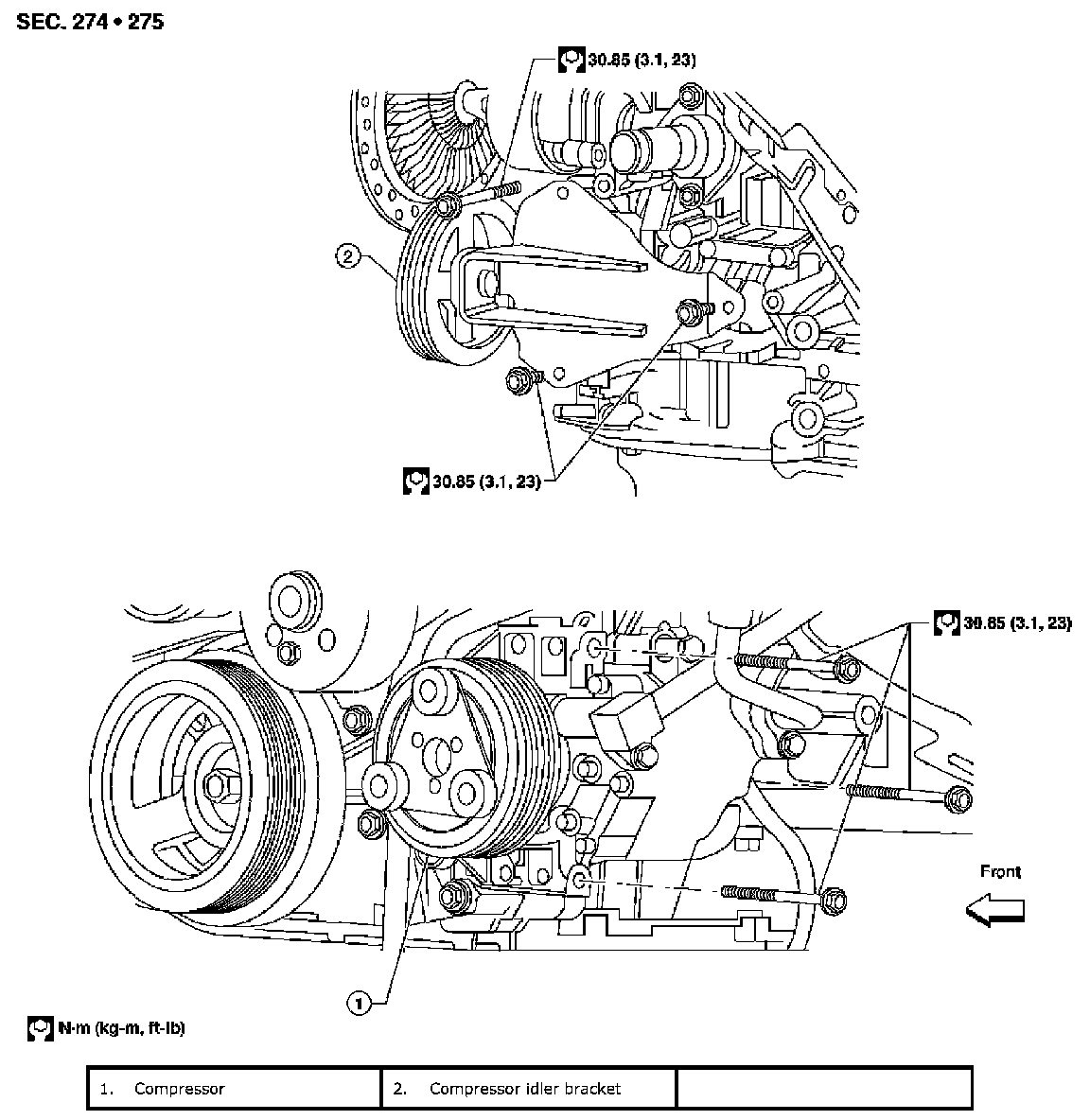 SEC. 274 • 275

30.85 (3.1, 23)

2

30.85 (3.1, 23)

30.85 (3.1, 23)

Front

1

N·m (kg-m, ft-lb)

| 1. Compressor | 2. Compressor idler bracket | |
|---|---|---|