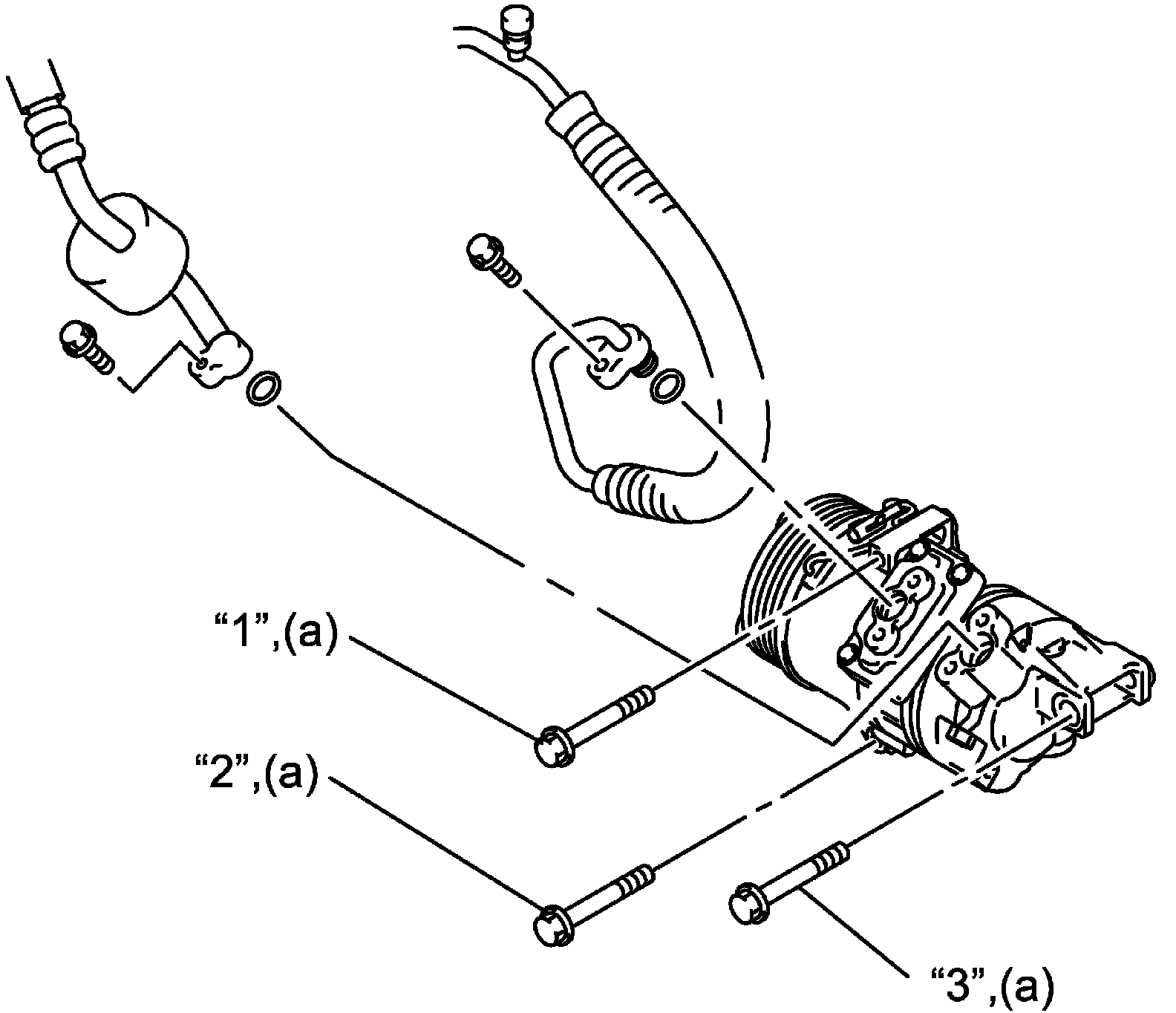 “1”,(a)

“2”,(a)

“3”,(a)