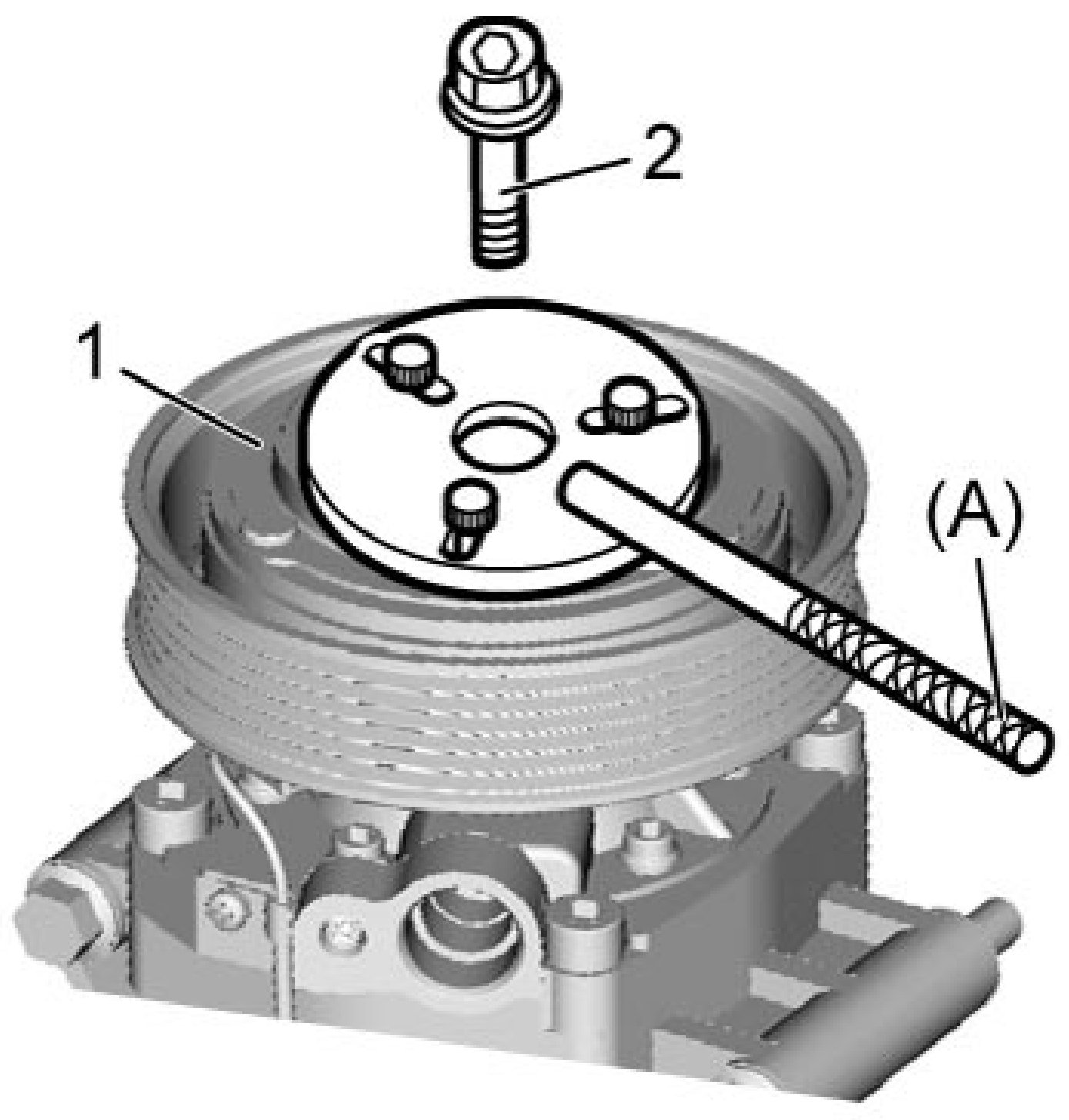 2
1
(A)