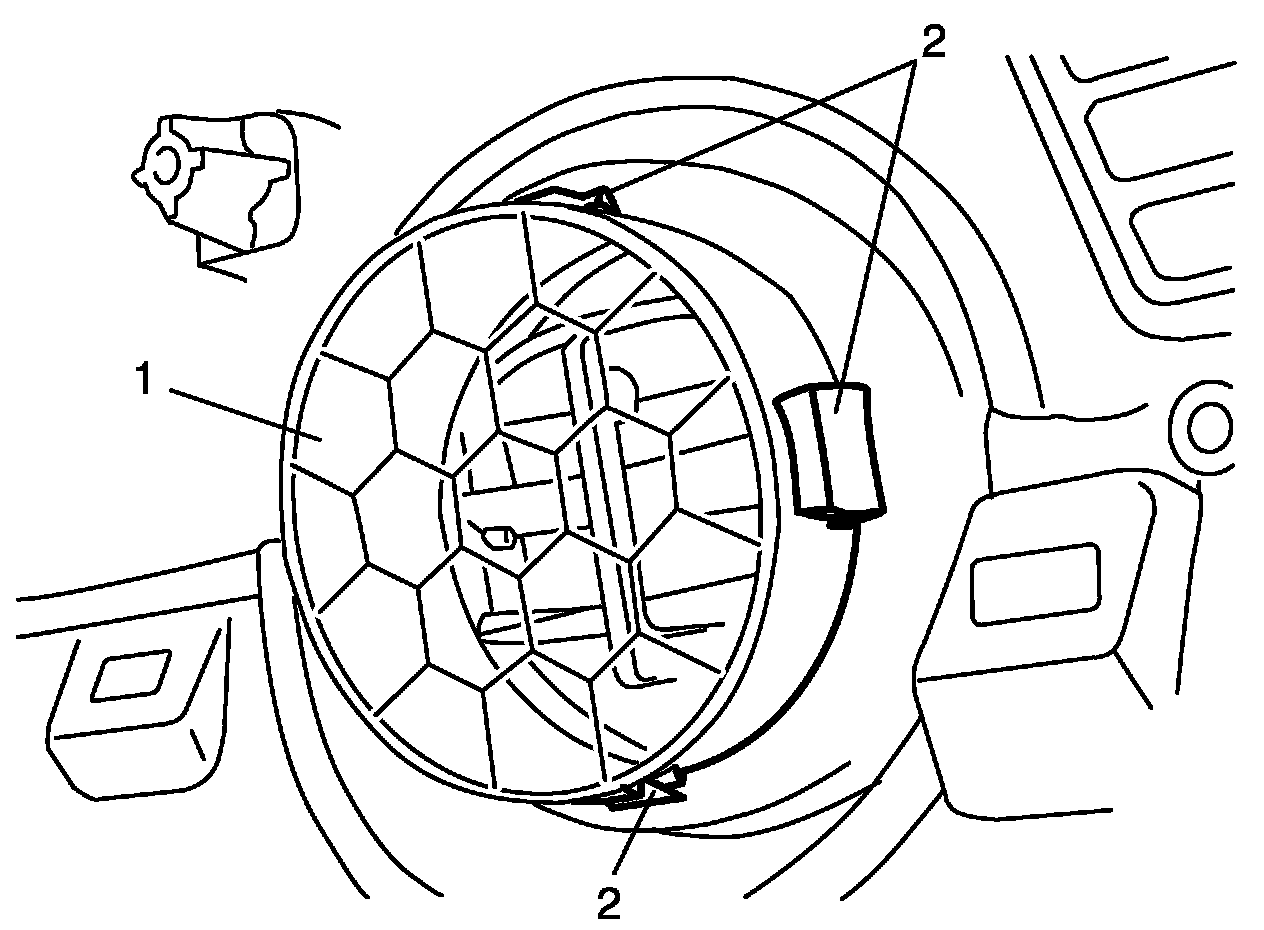 2
1
2