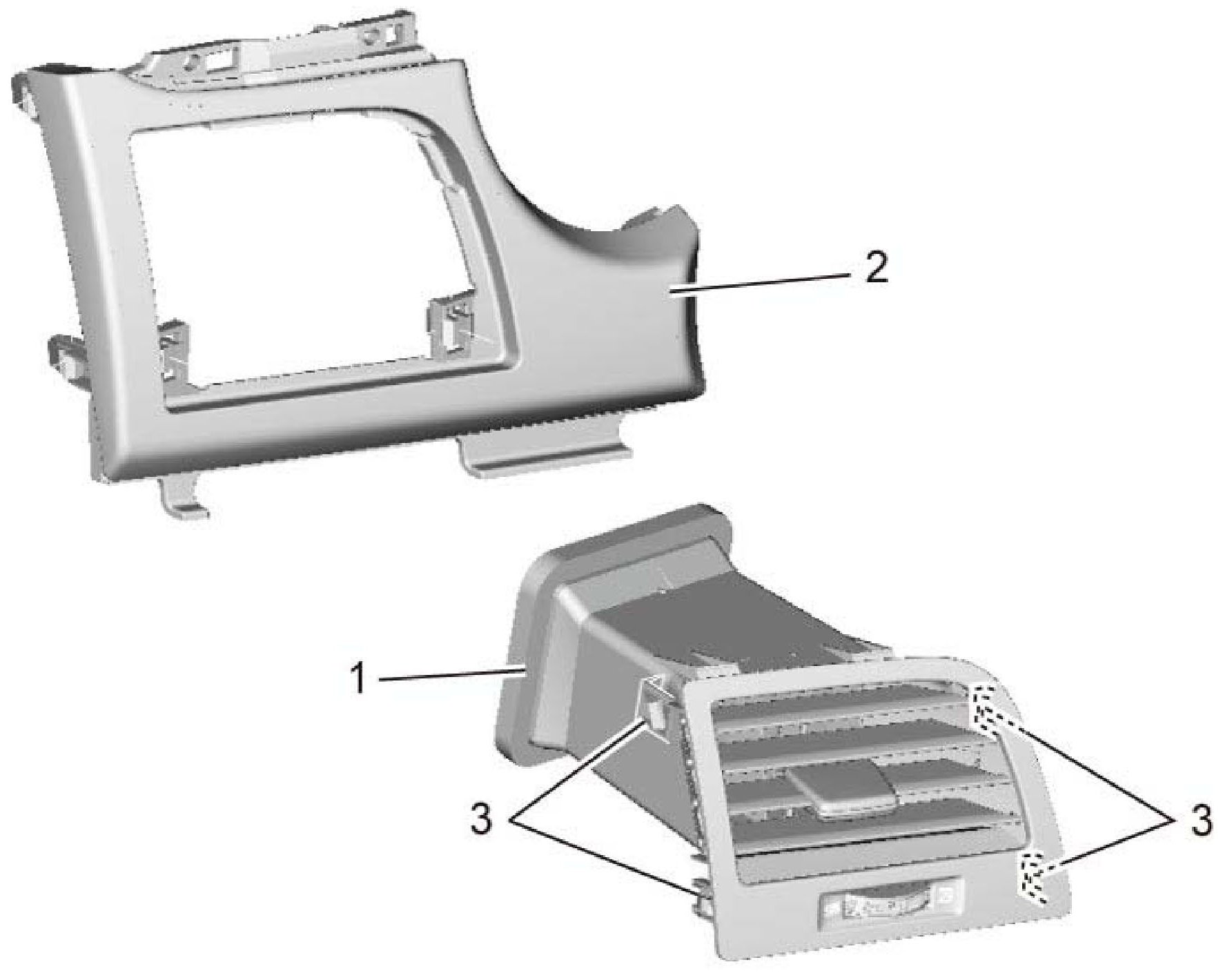 2

1

3

3