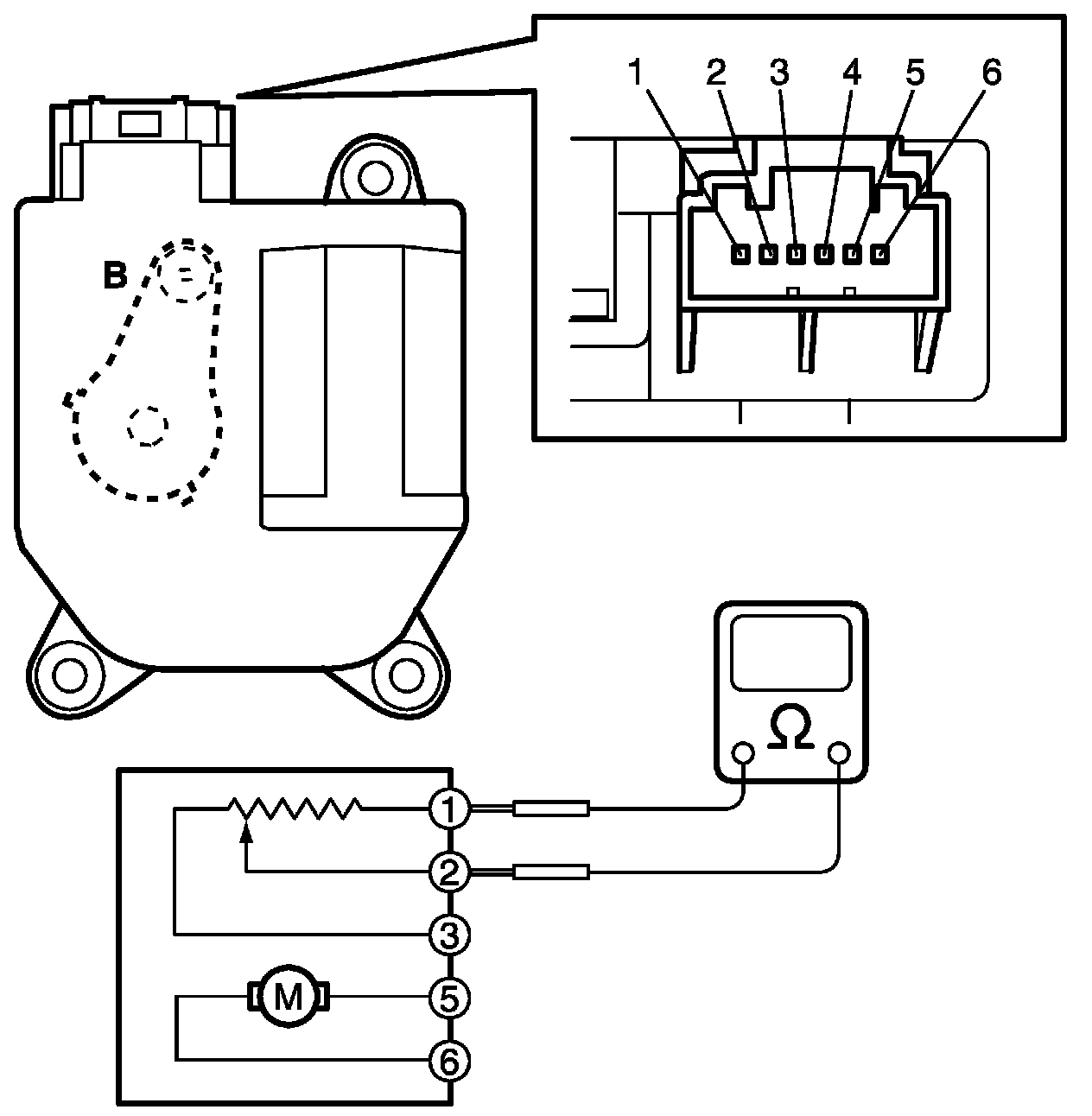 1 2 3 4 5 6

B

Ω

1
2
3
M
5
6