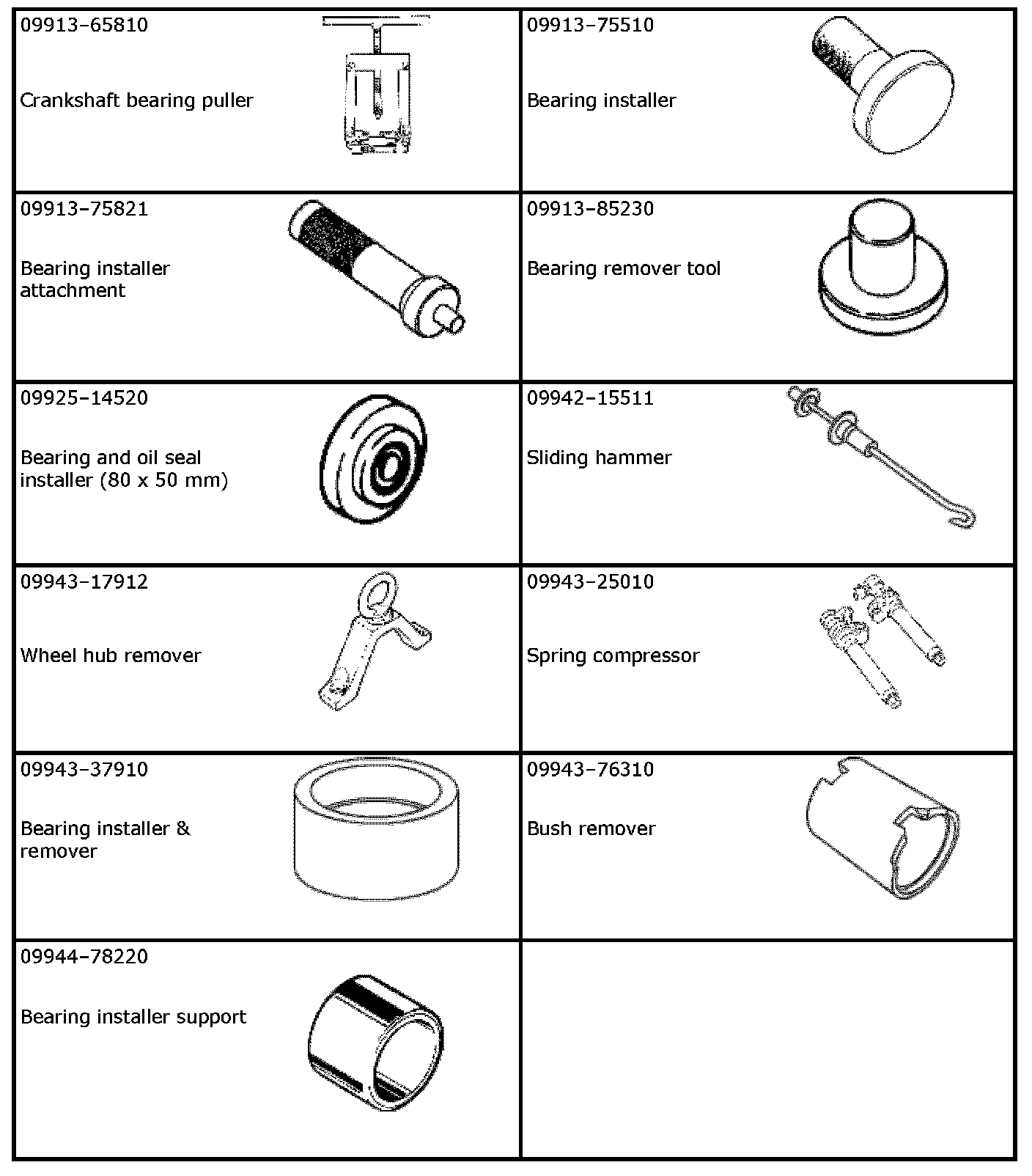 | | |
|---|---|
| 09913–65810 Crankshaft bearing puller | 09913–75510 Bearing installer |
| 09913–75821 Bearing installer attachment | 09913–85230 Bearing remover tool |
| 09925–14520 Bearing and oil seal installer (80 x 50 mm) | 09942–15511 Sliding hammer |
| 09943–17912 Wheel hub remover | 09943–25010 Spring compressor |
| 09943–37910 Bearing installer & remover | 09943–76310 Bush remover |
| 09944–78220 Bearing installer support | |