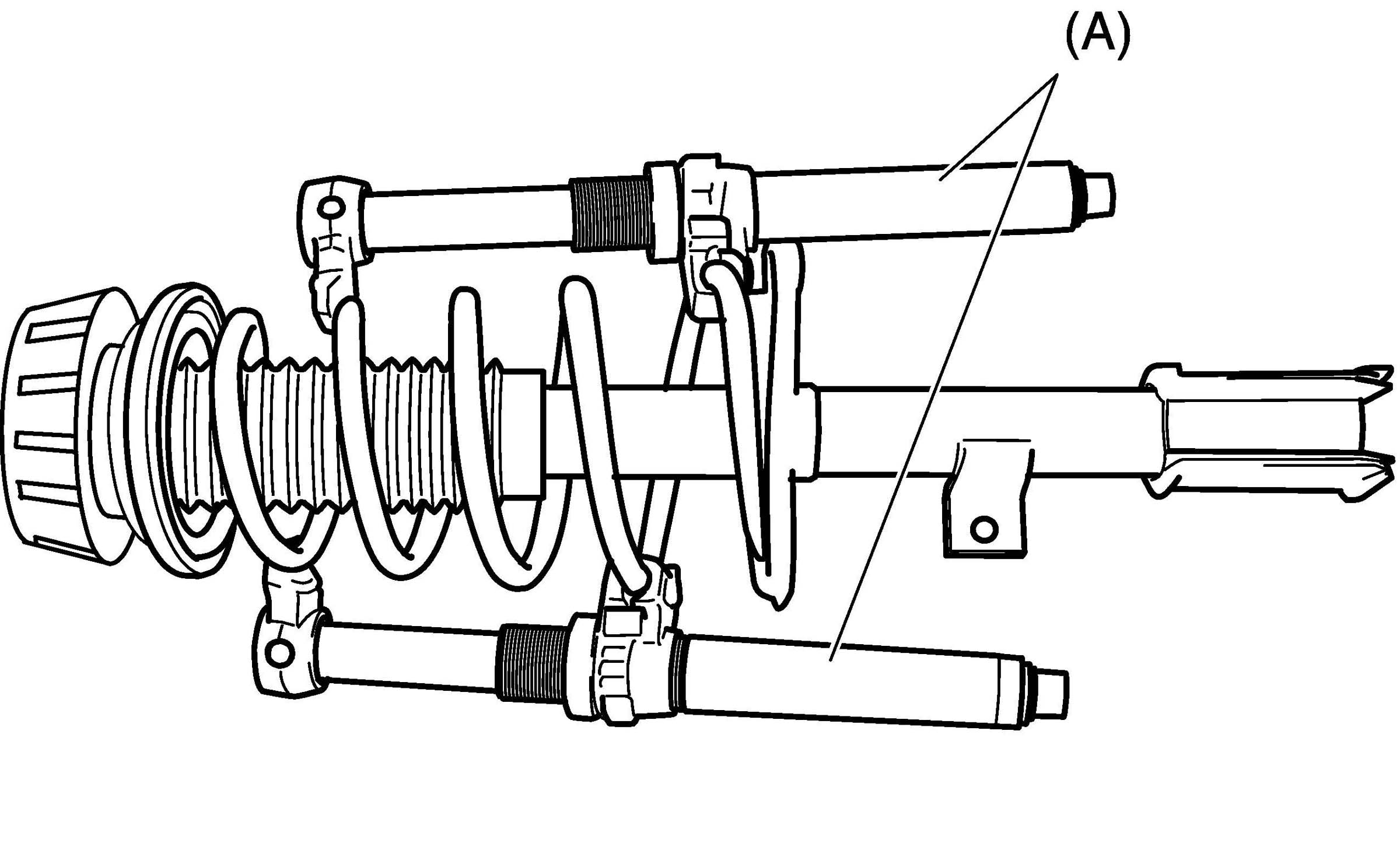 (A)