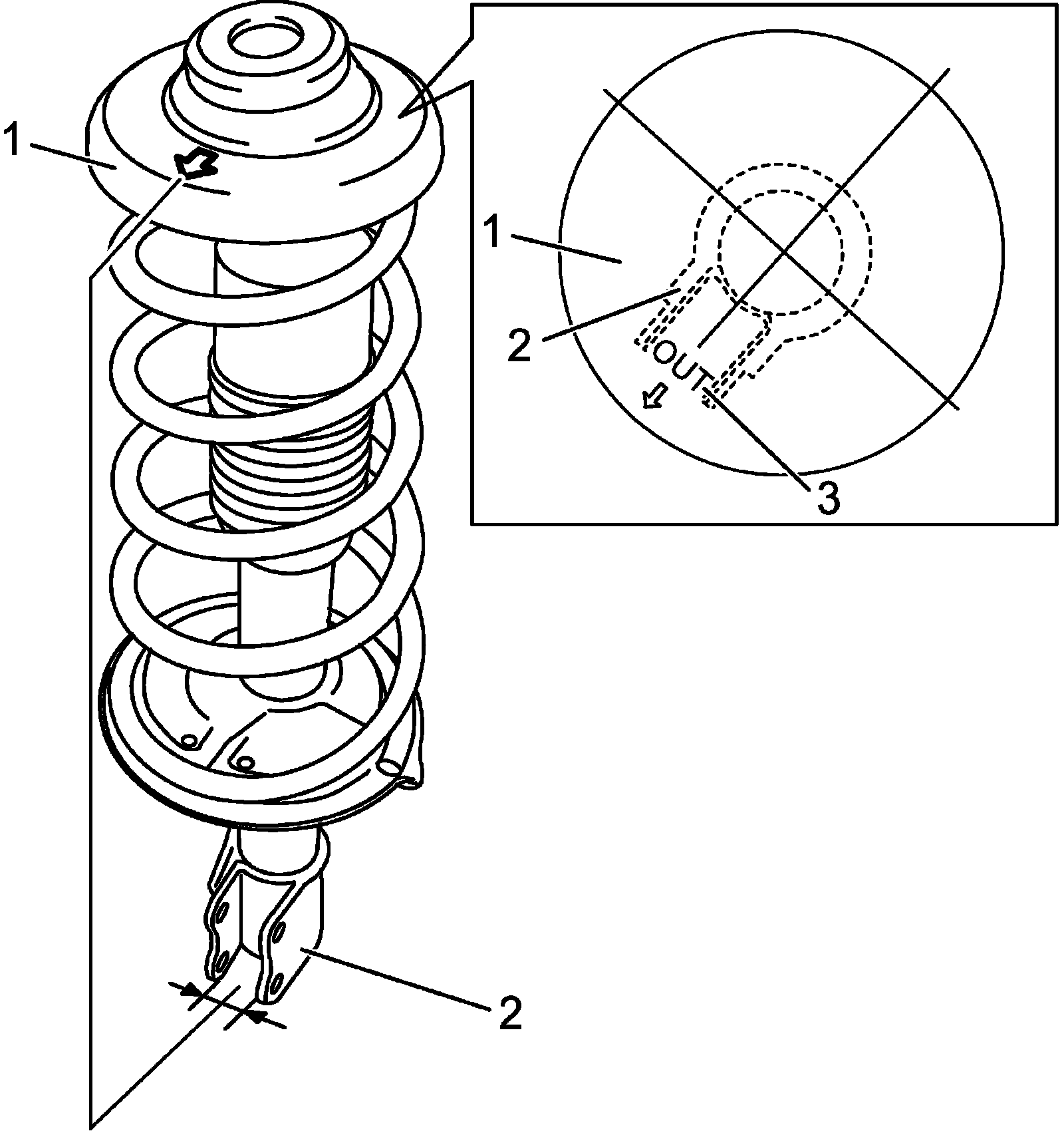 1
1
2
OUT
3
2