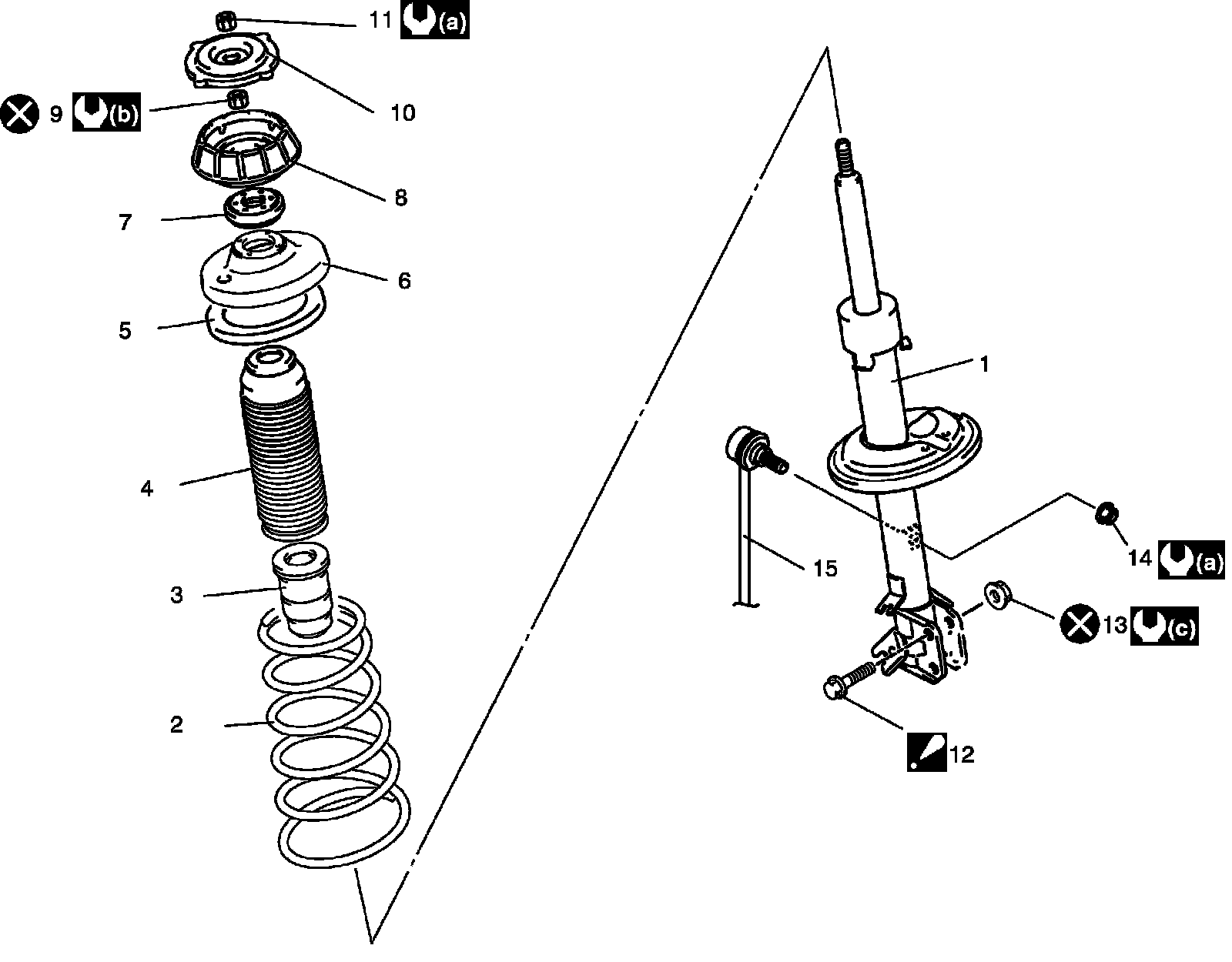 11 (a)

10

9 (b)

8

7

6

5

4

3

2

1

15

14 (a)

13 (c)

12