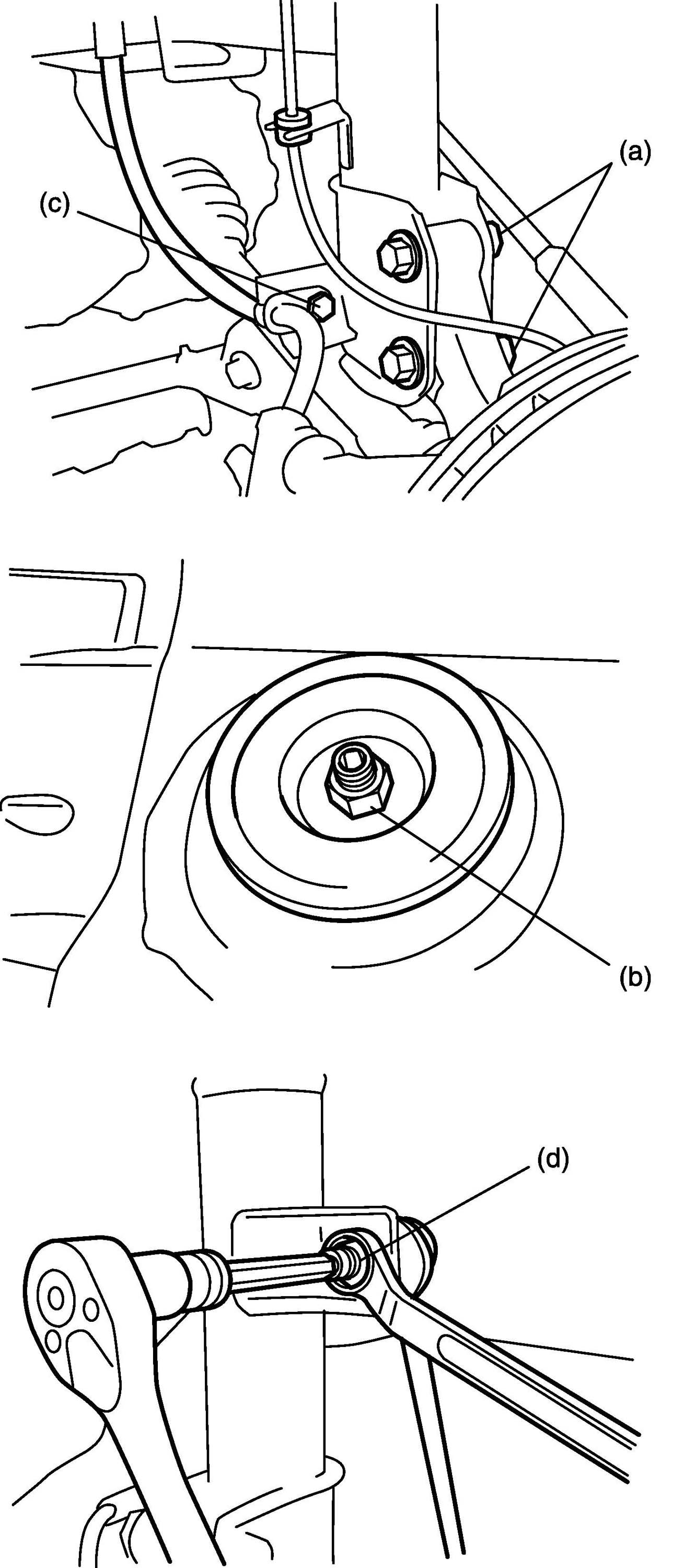 (a)
(c)
(b)
(d)