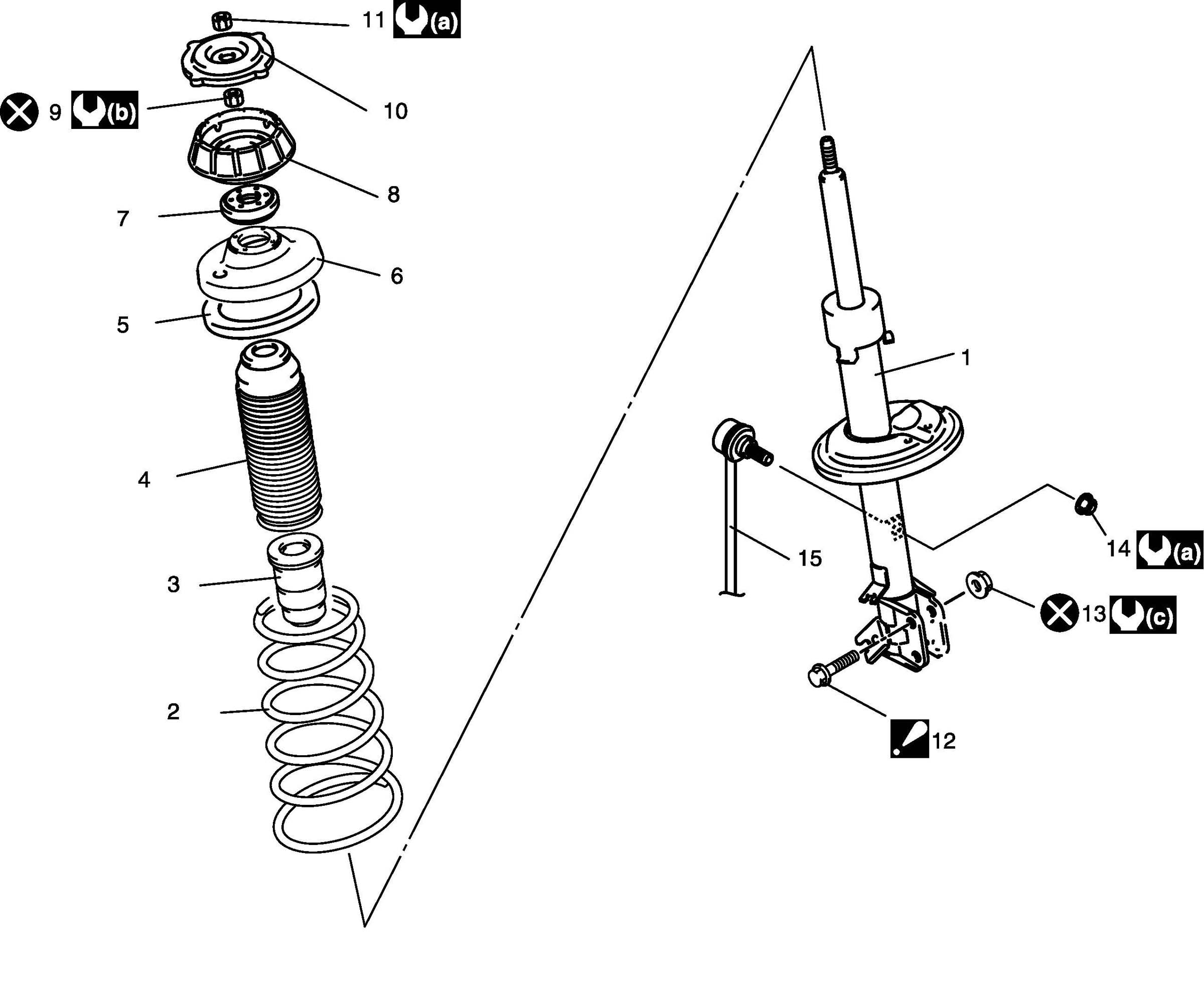 11 (a)
10
9 (b)
8
7
6
5
4
3
2
1
15
14 (a)
13 (c)
12