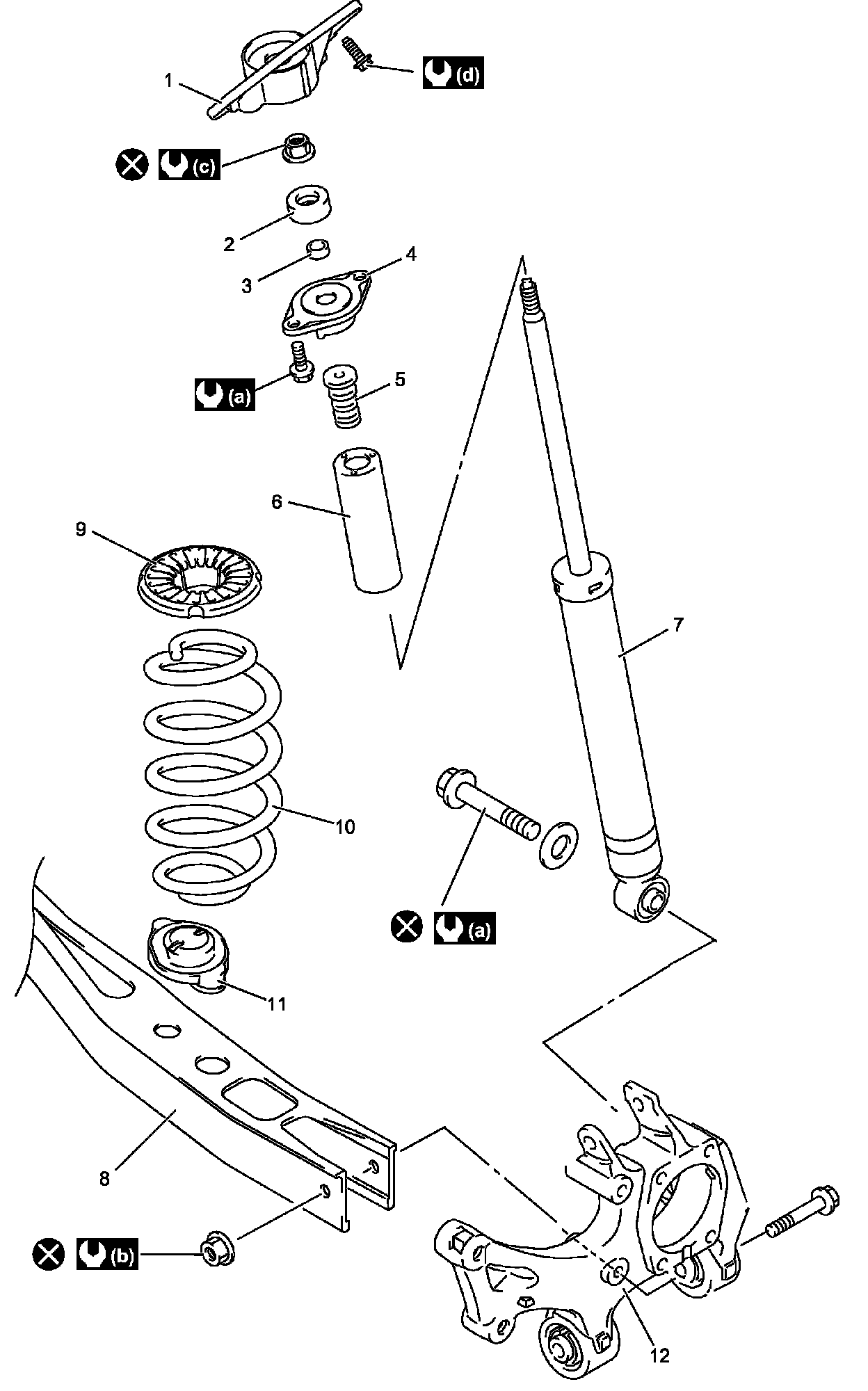 1
(d)
(c)
2
3
4
(a)
5
6
9
7
10
(a)
11
8
(b)
12