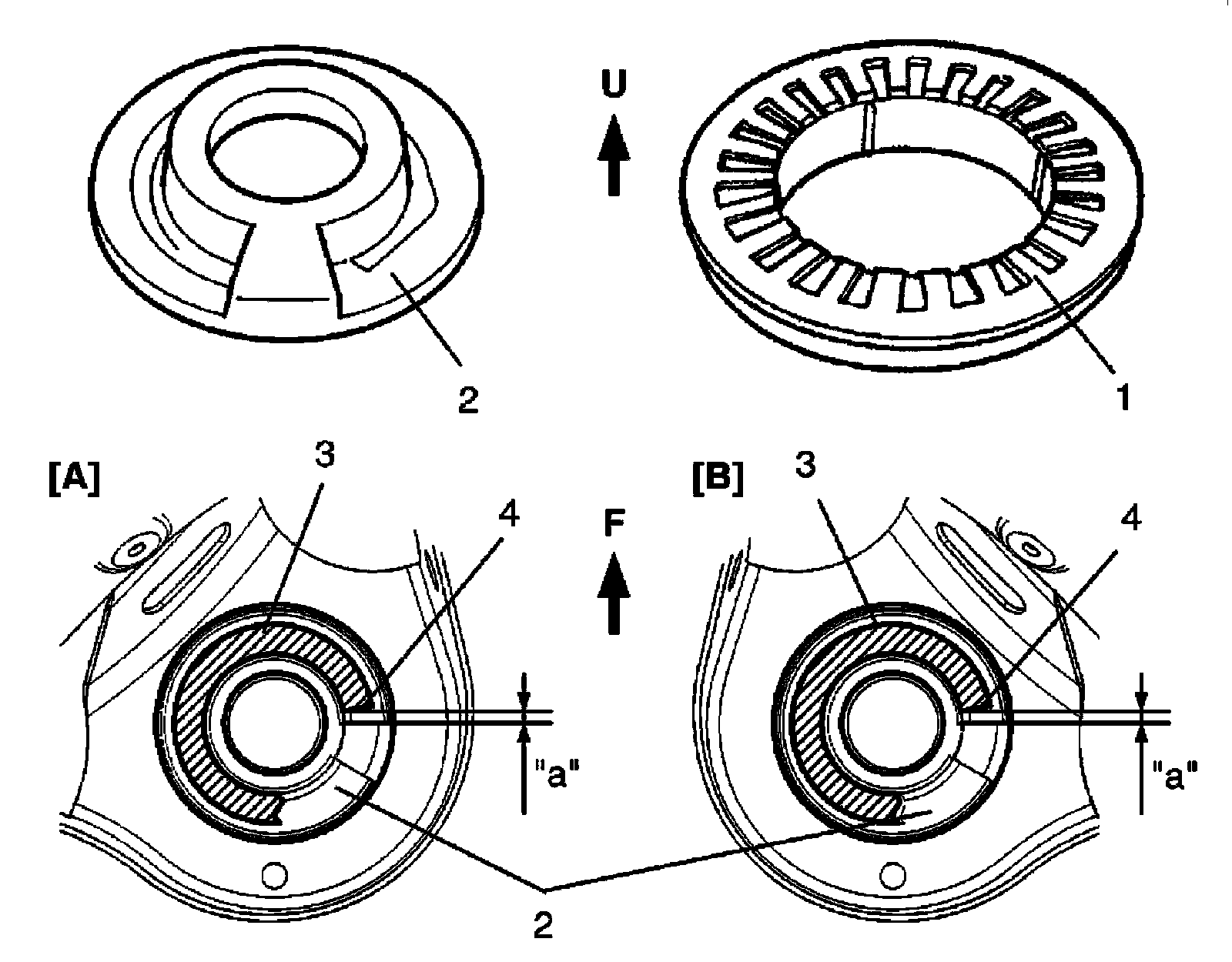 U

2

1

[A]

3

4

F

[B]

3

4

"a"

"a"

2