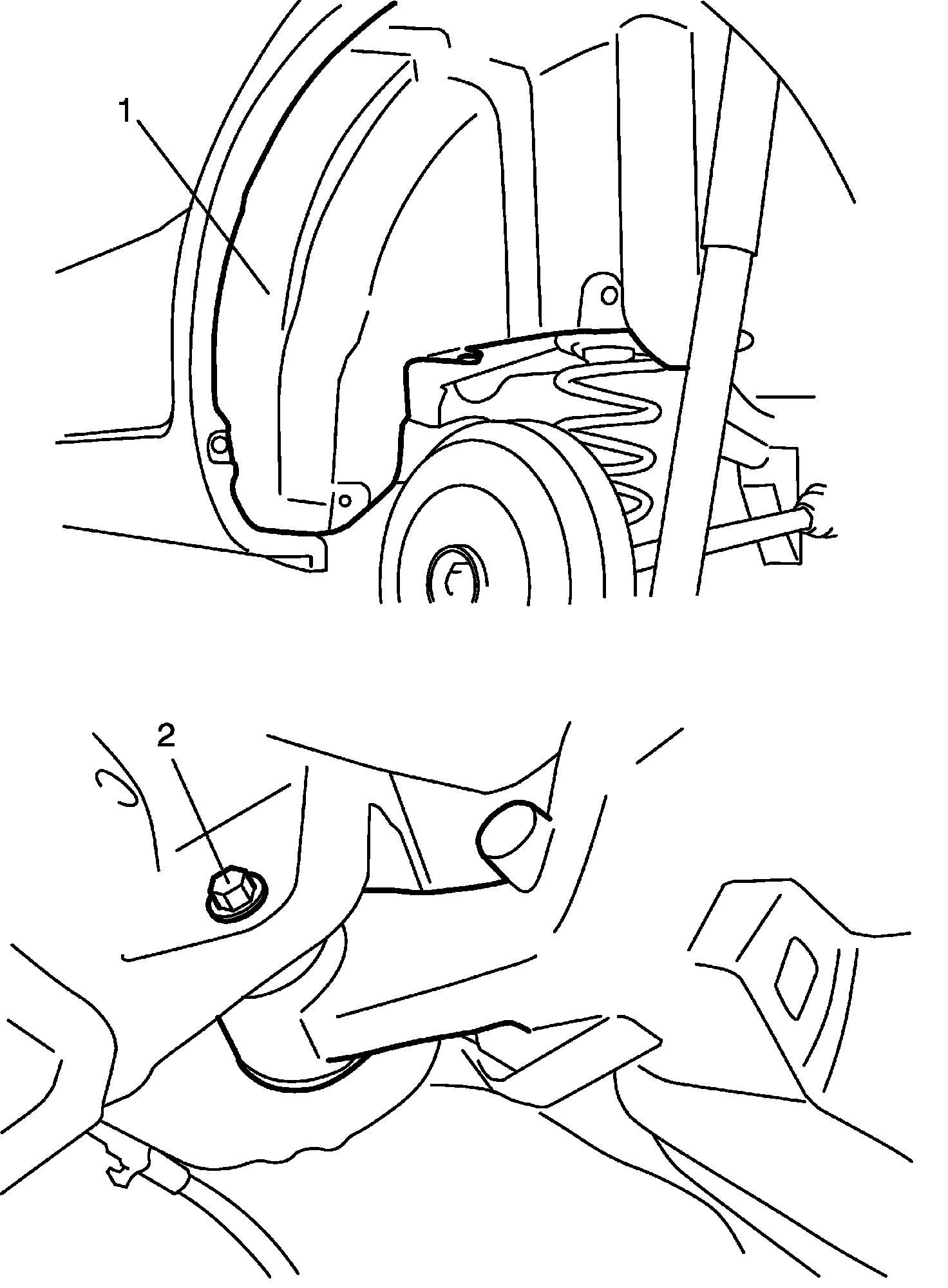 1

2