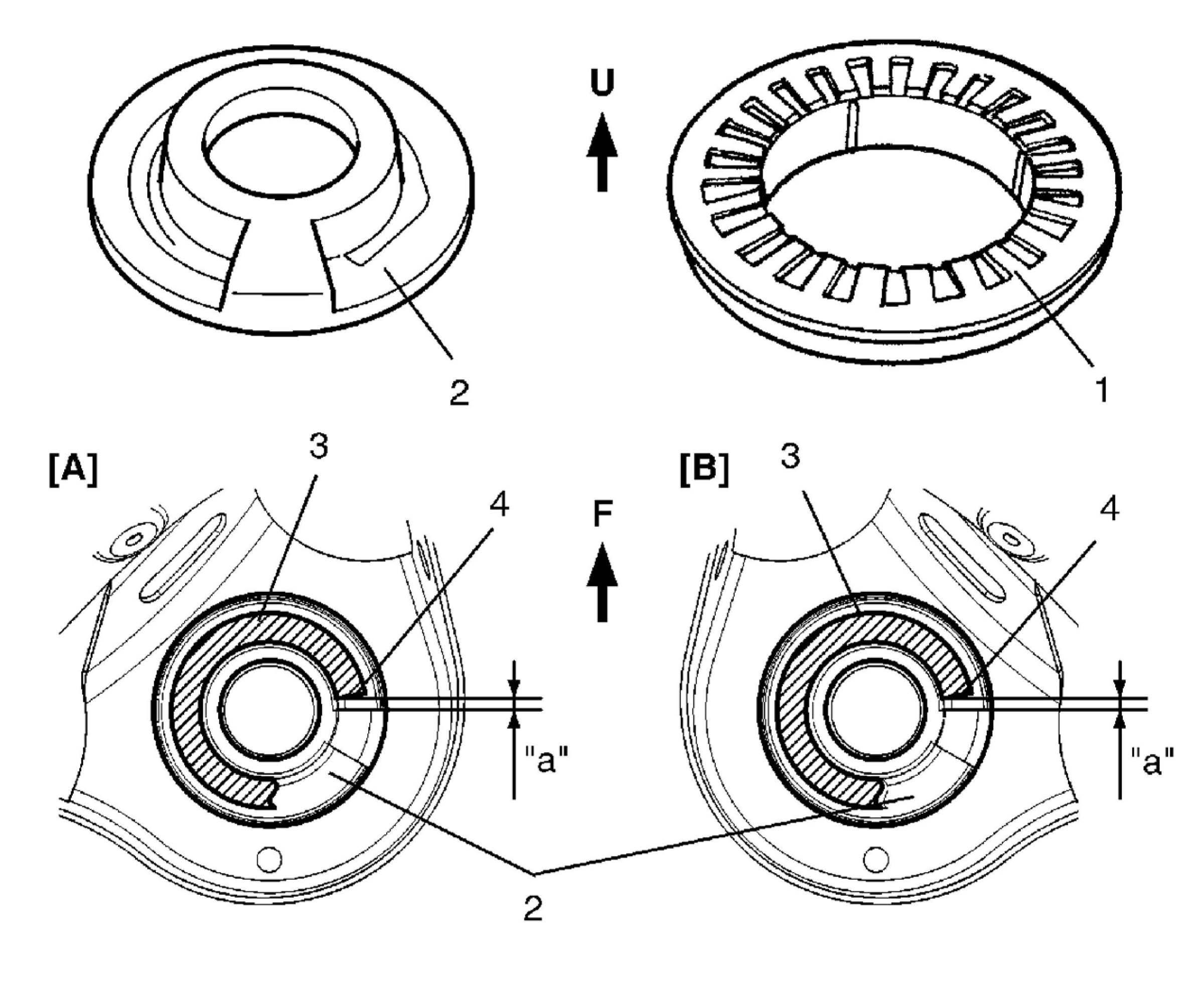 U

2

1

[A]

3

4

F

[B]

3

4

"a"

"a"

2