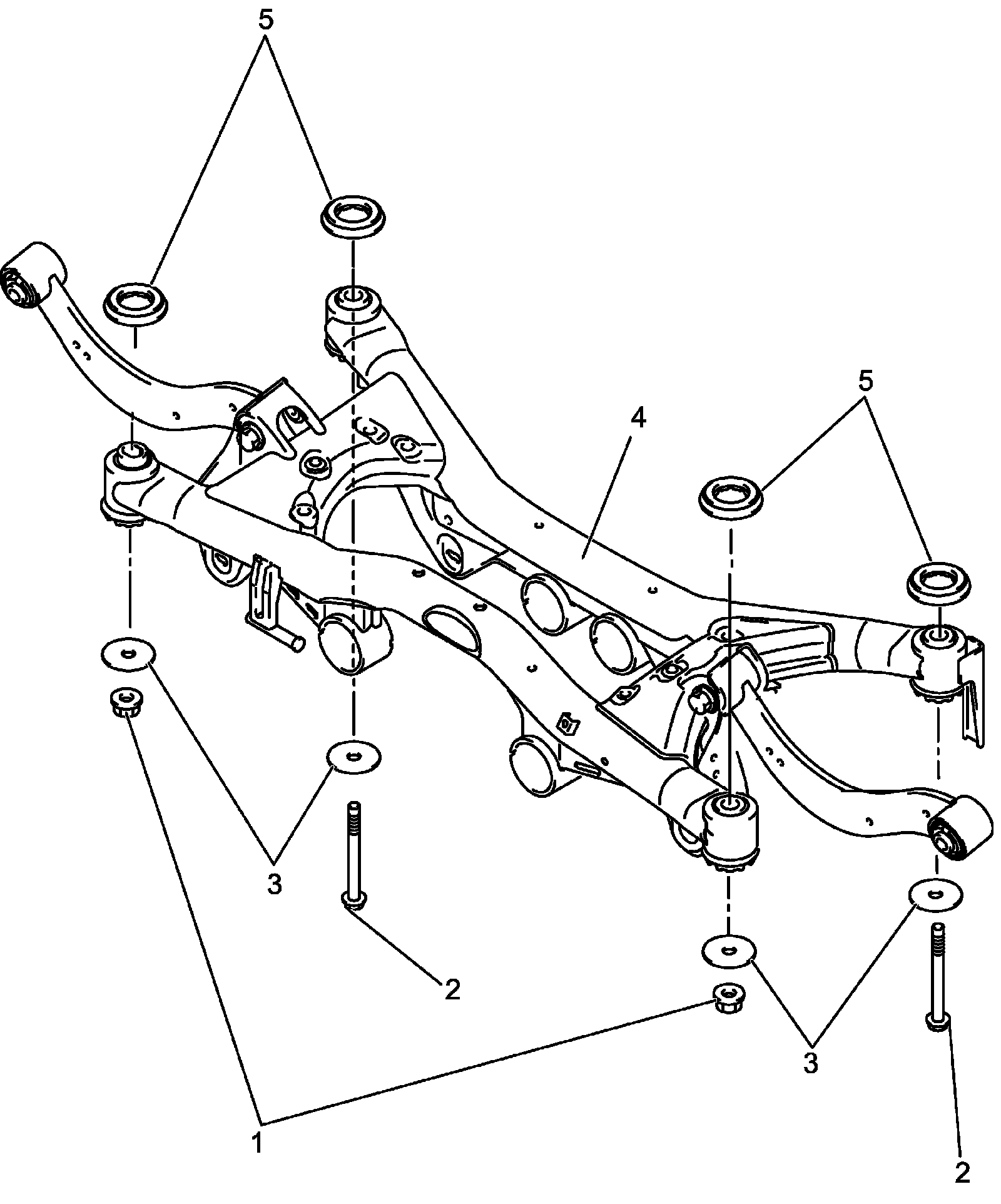 5
5
4
3
2
3
1
2