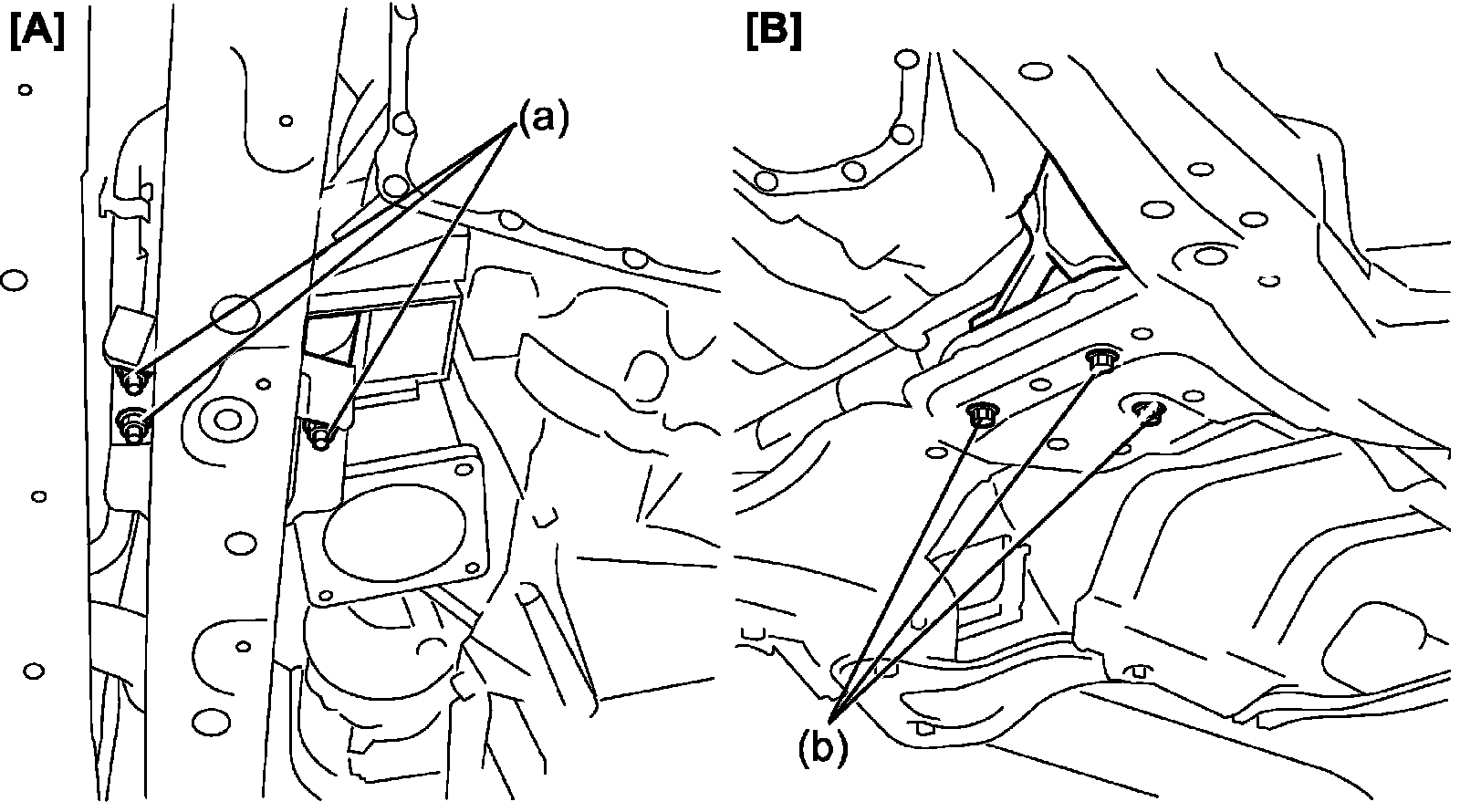 [A]

(a)

[B]

(b)