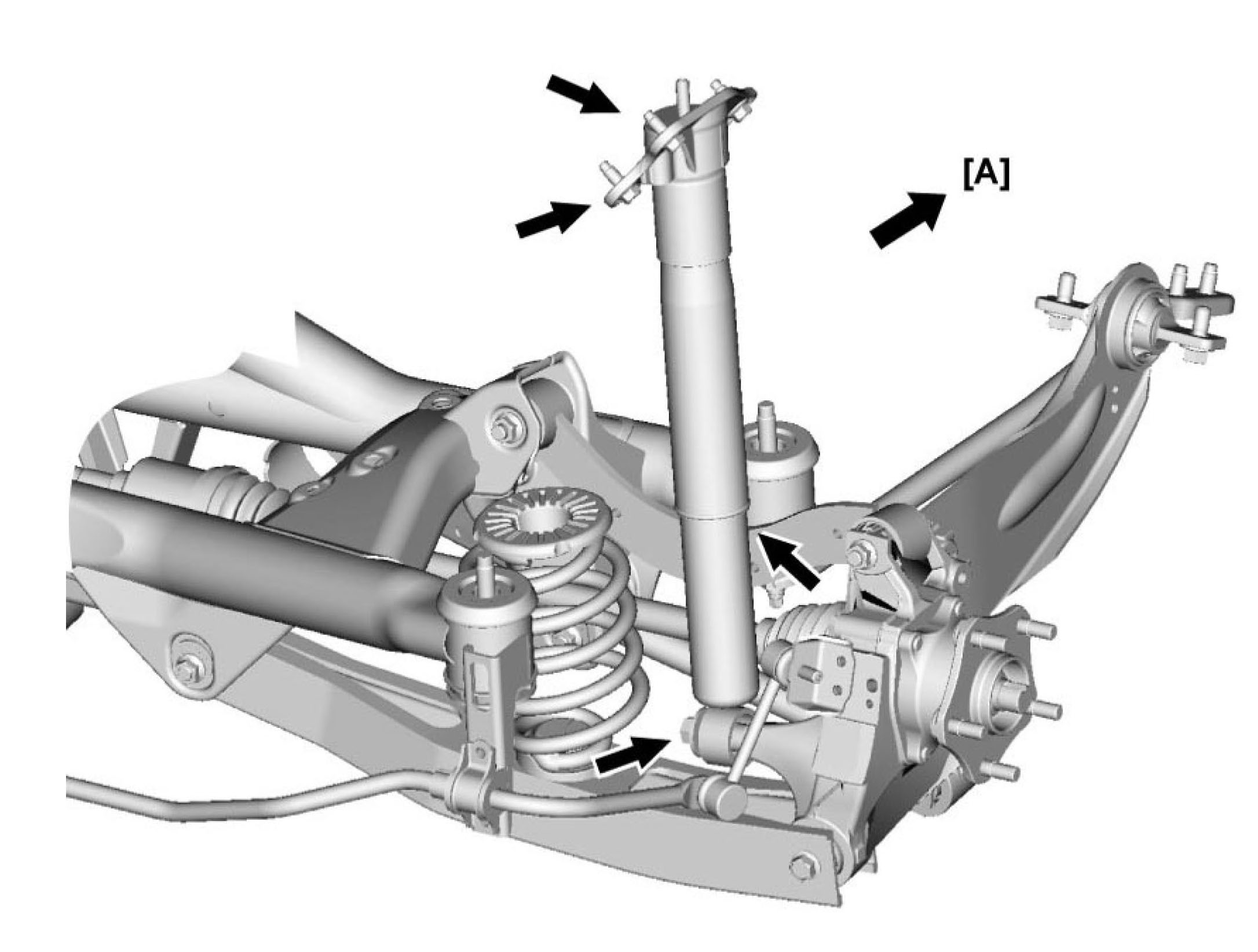 [A]