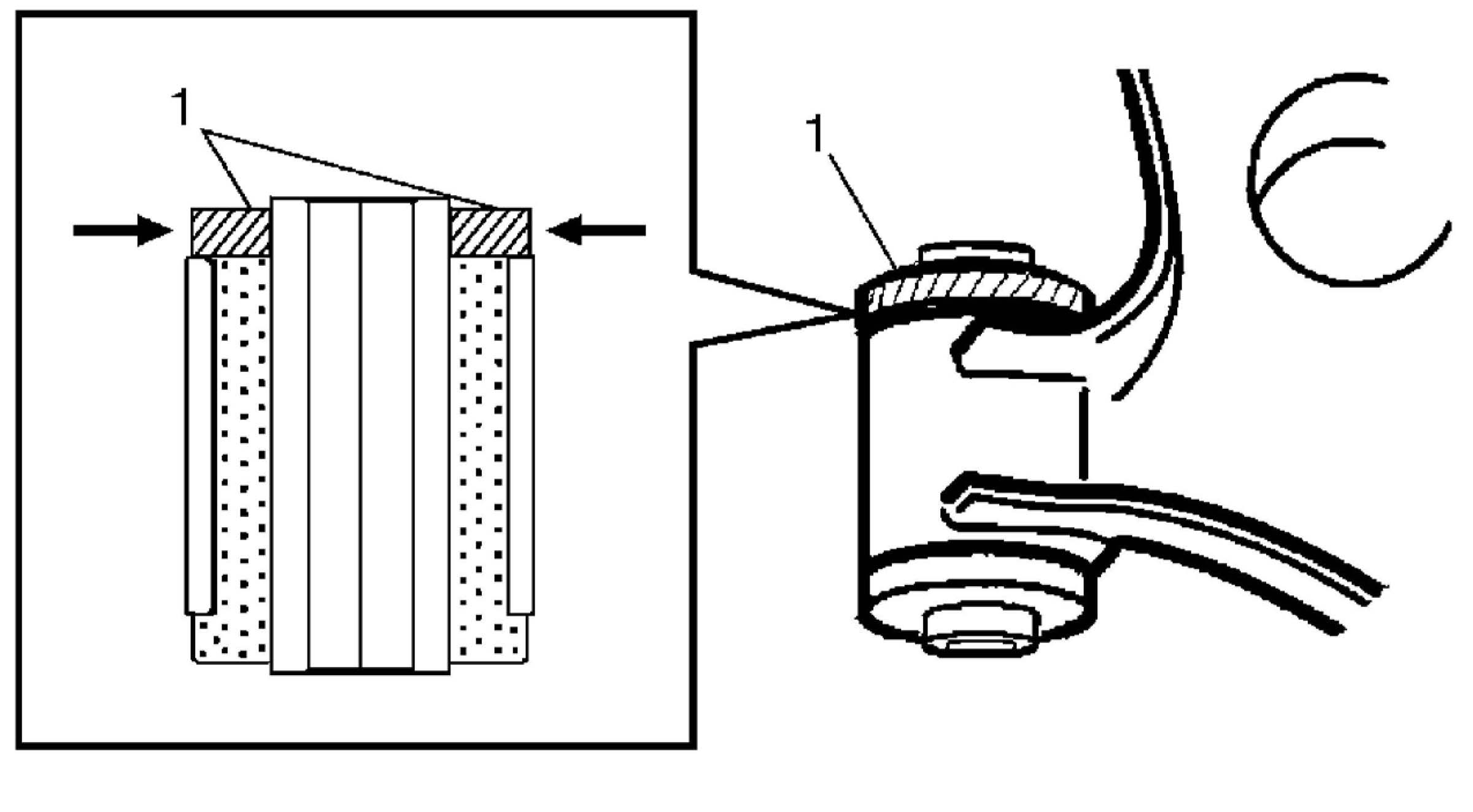 1

1