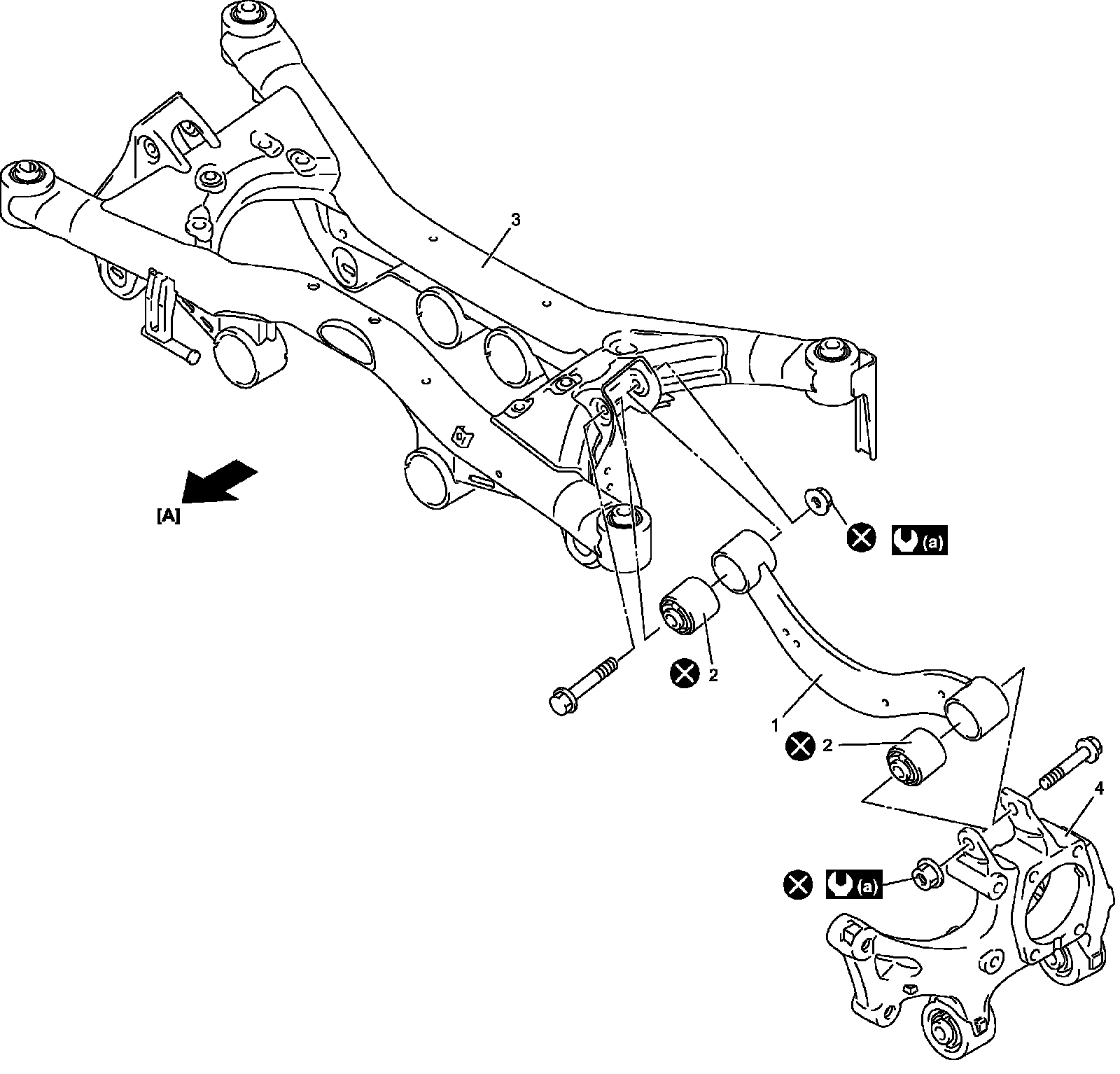 3

[A]

(a)

2

1

2

4

(a)