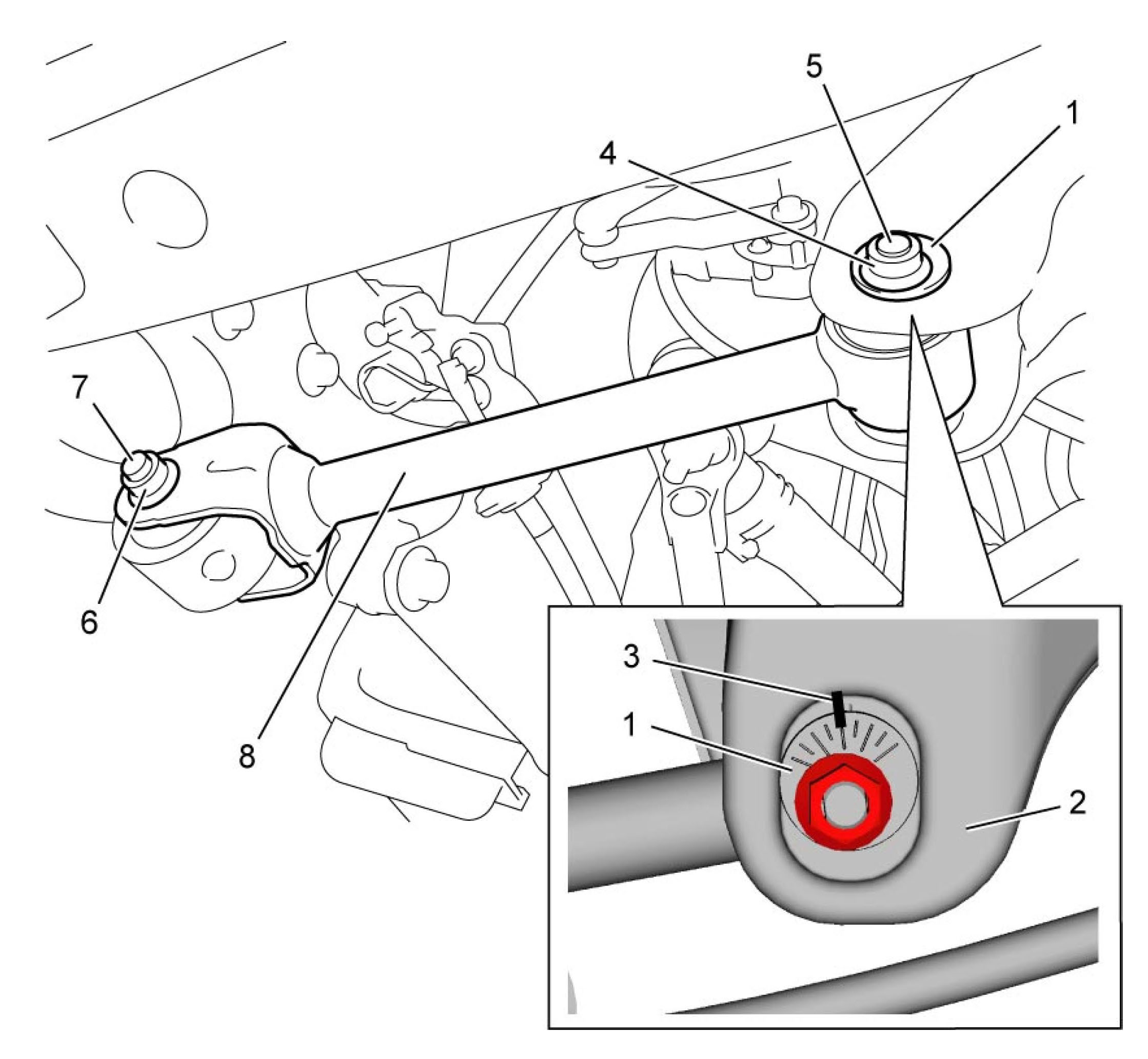 5
1
4
7
6
8
3
1
2