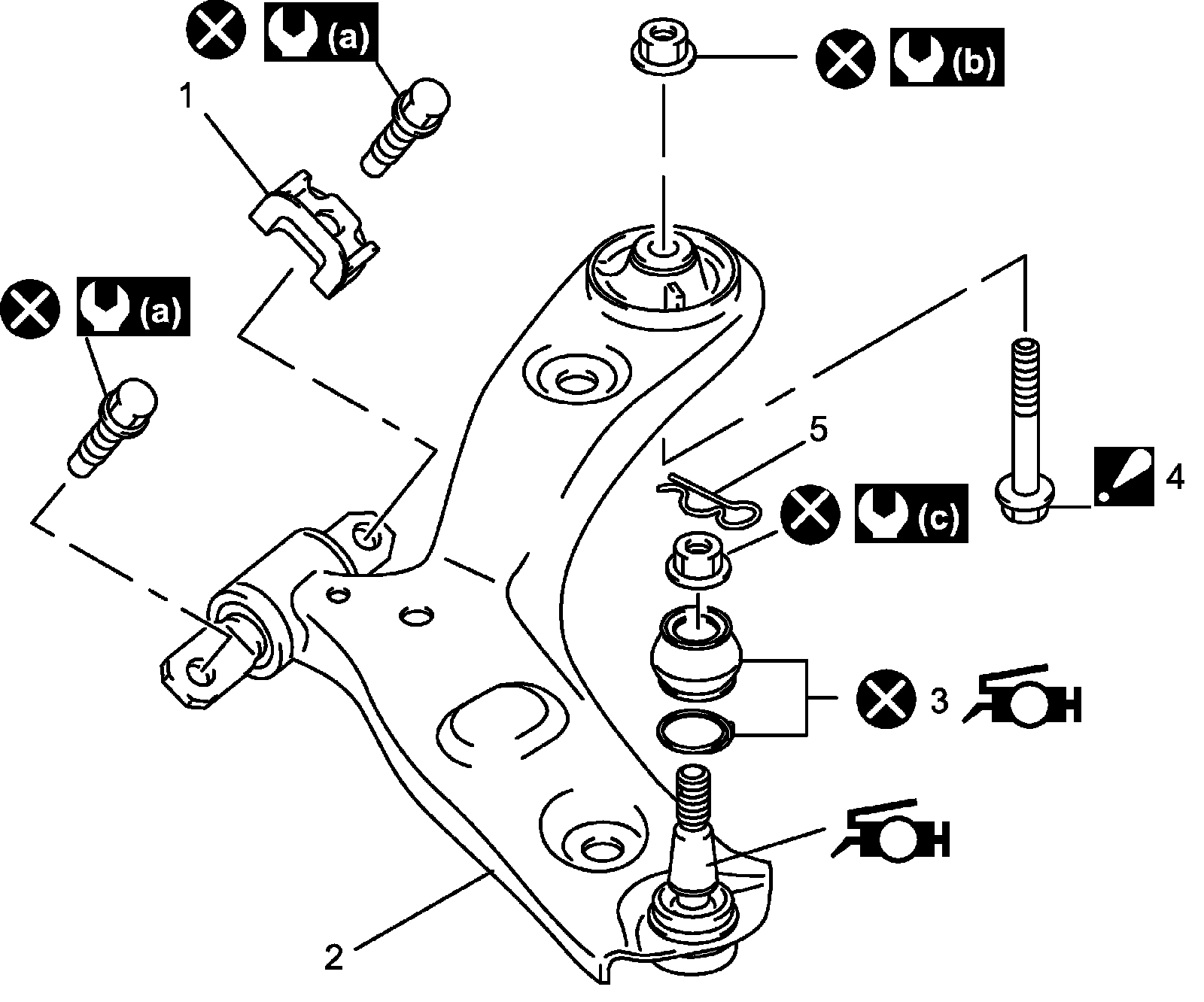 (a)
1
(b)
(a)
5
4
(c)
3
2