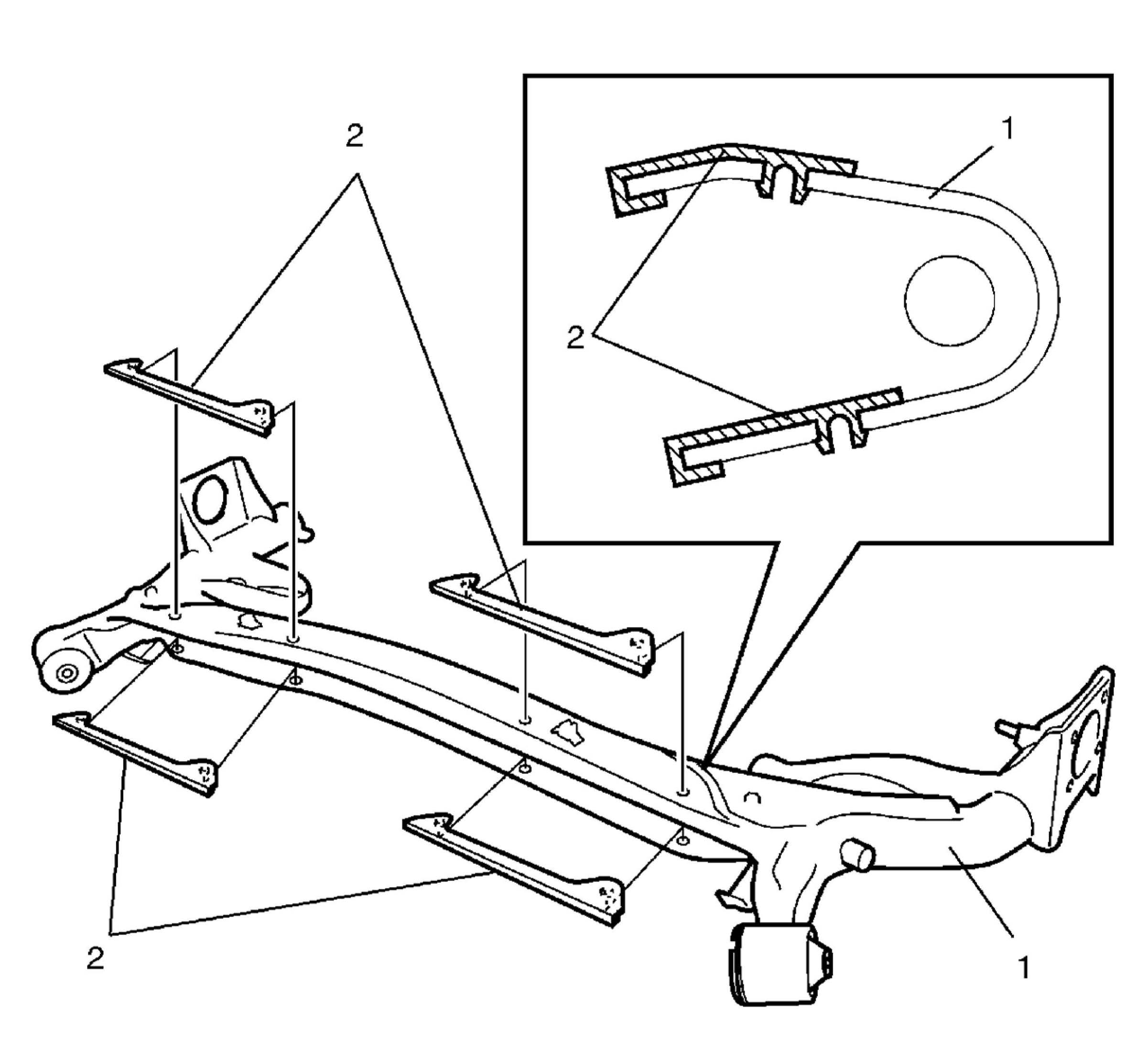 2

1

2

2

1