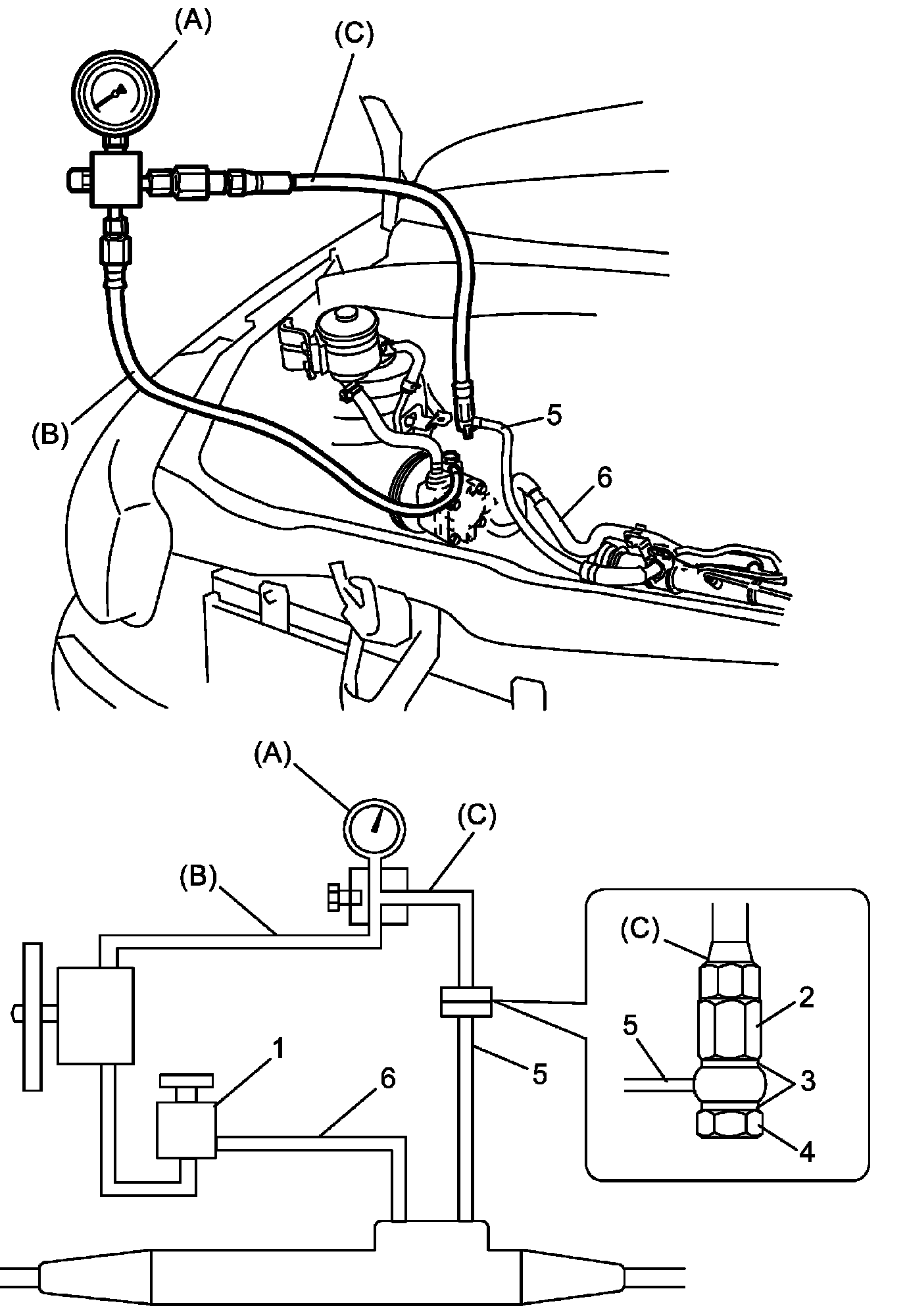 (A)
(C)
(B)
5
6

(A)
(C)
(B)
1
6
5
(C)
2
5
3
4