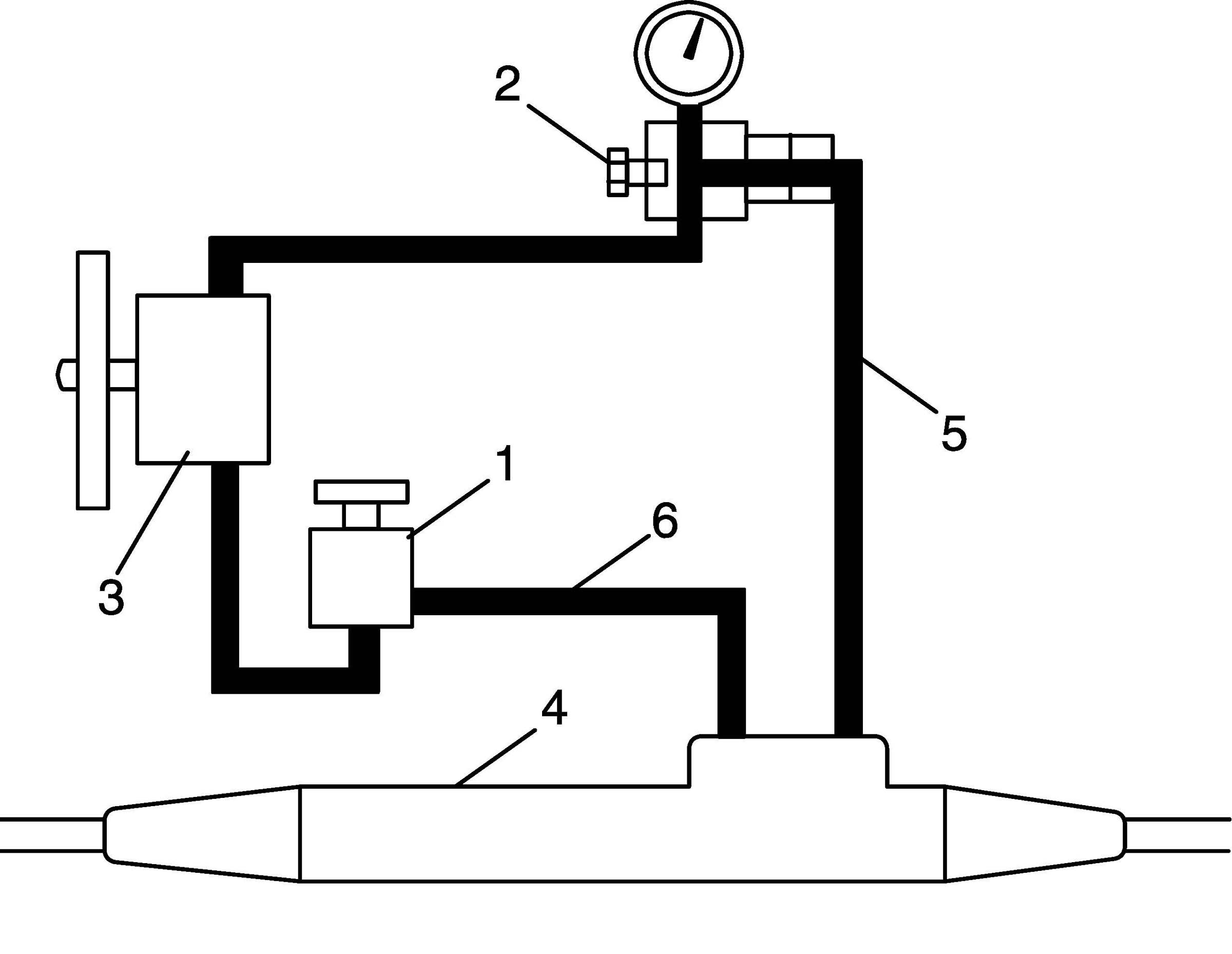 2
5
1
6
3
4