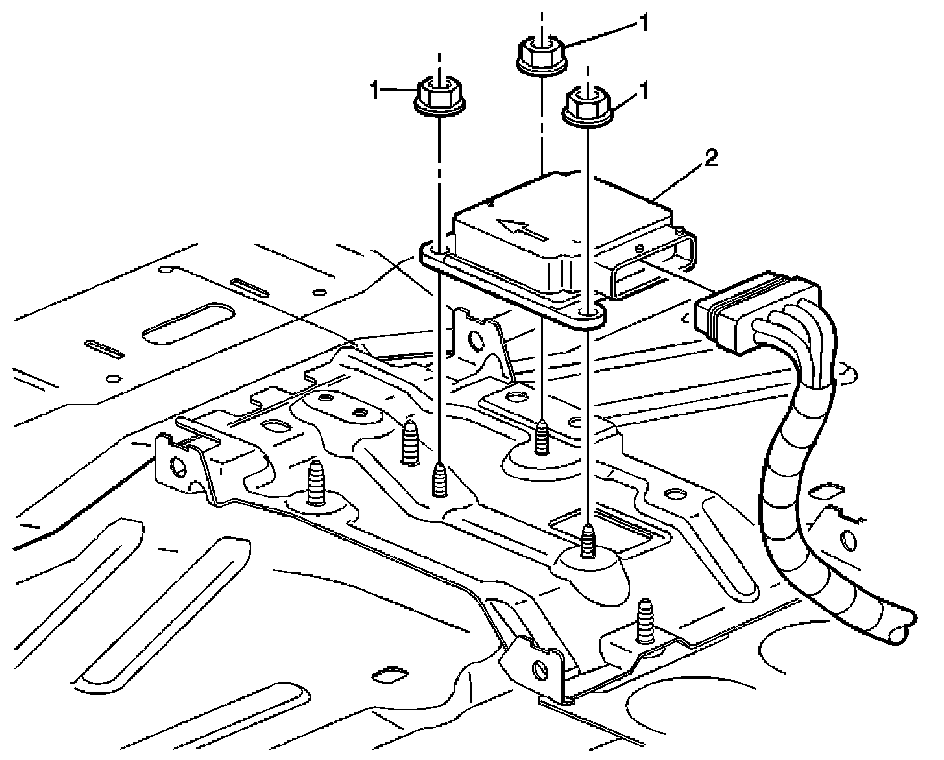 1
1
1
2