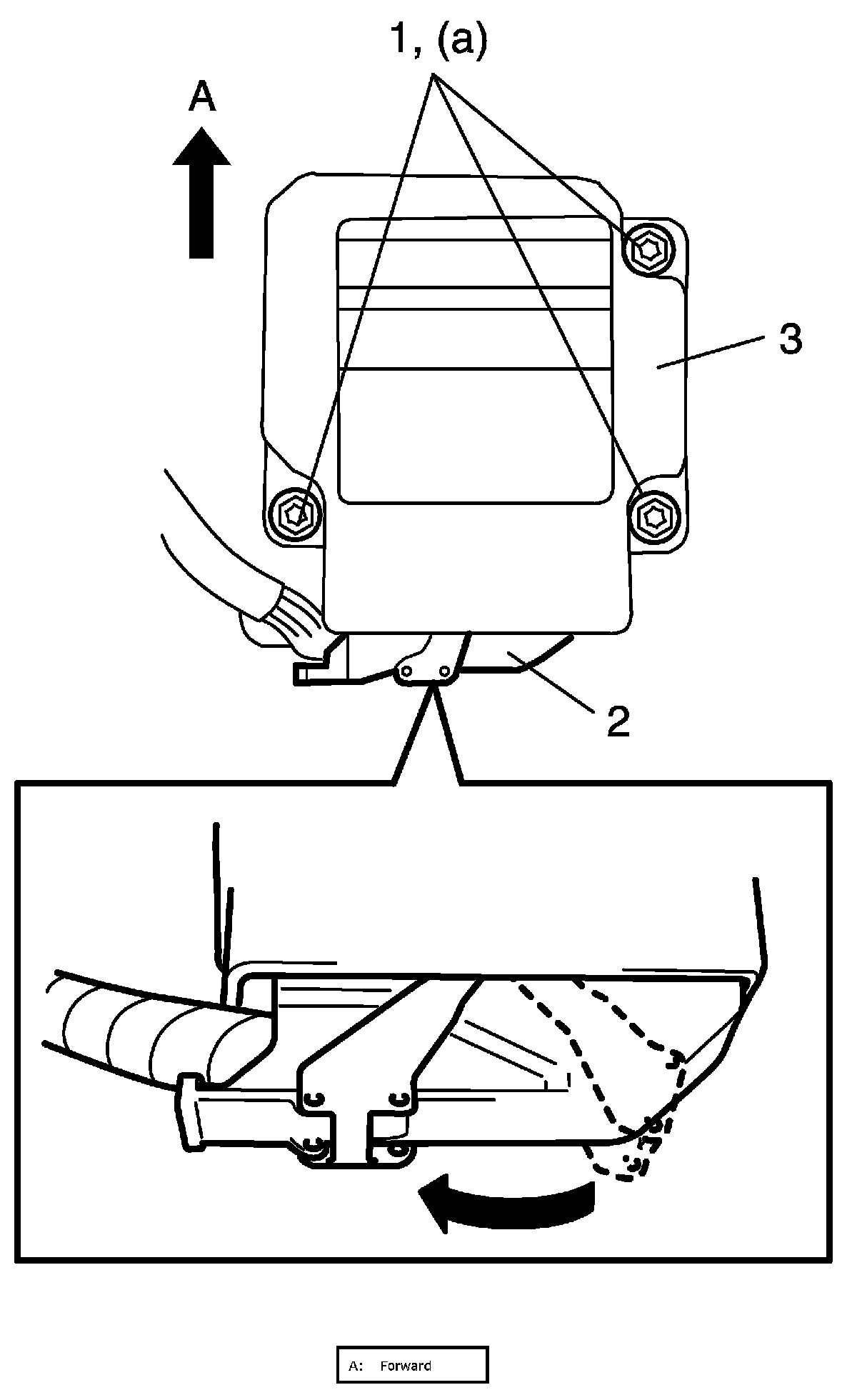 1, (a)

A

3

2

A: Forward