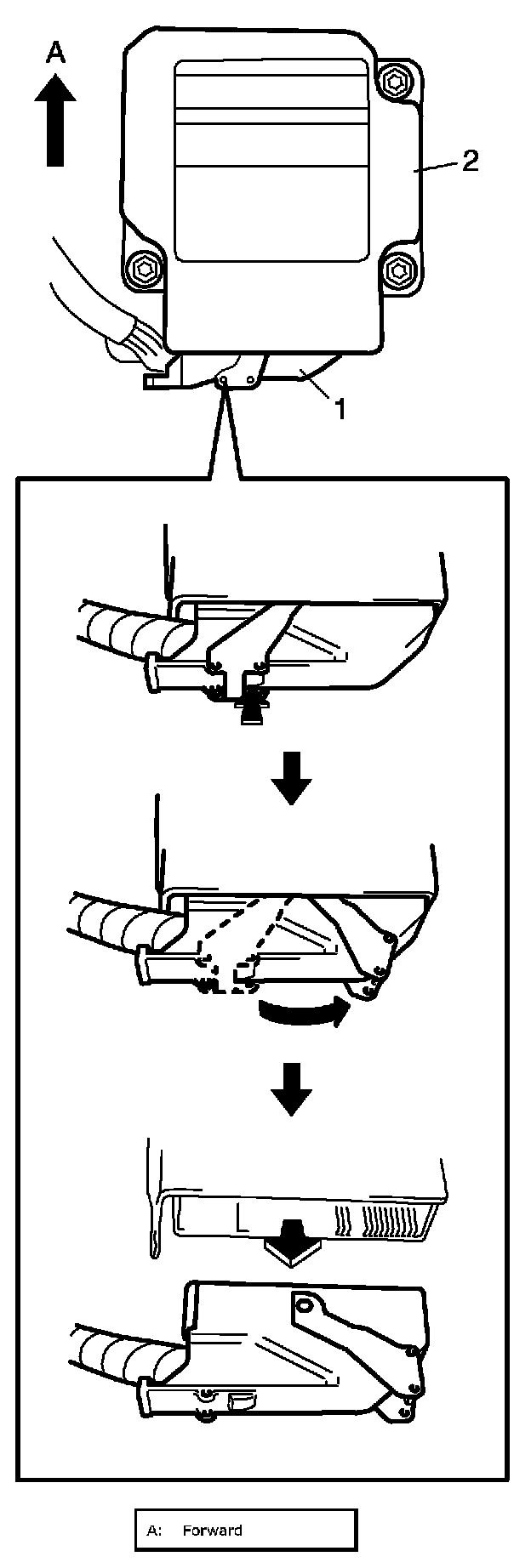 A

2

1

A: Forward