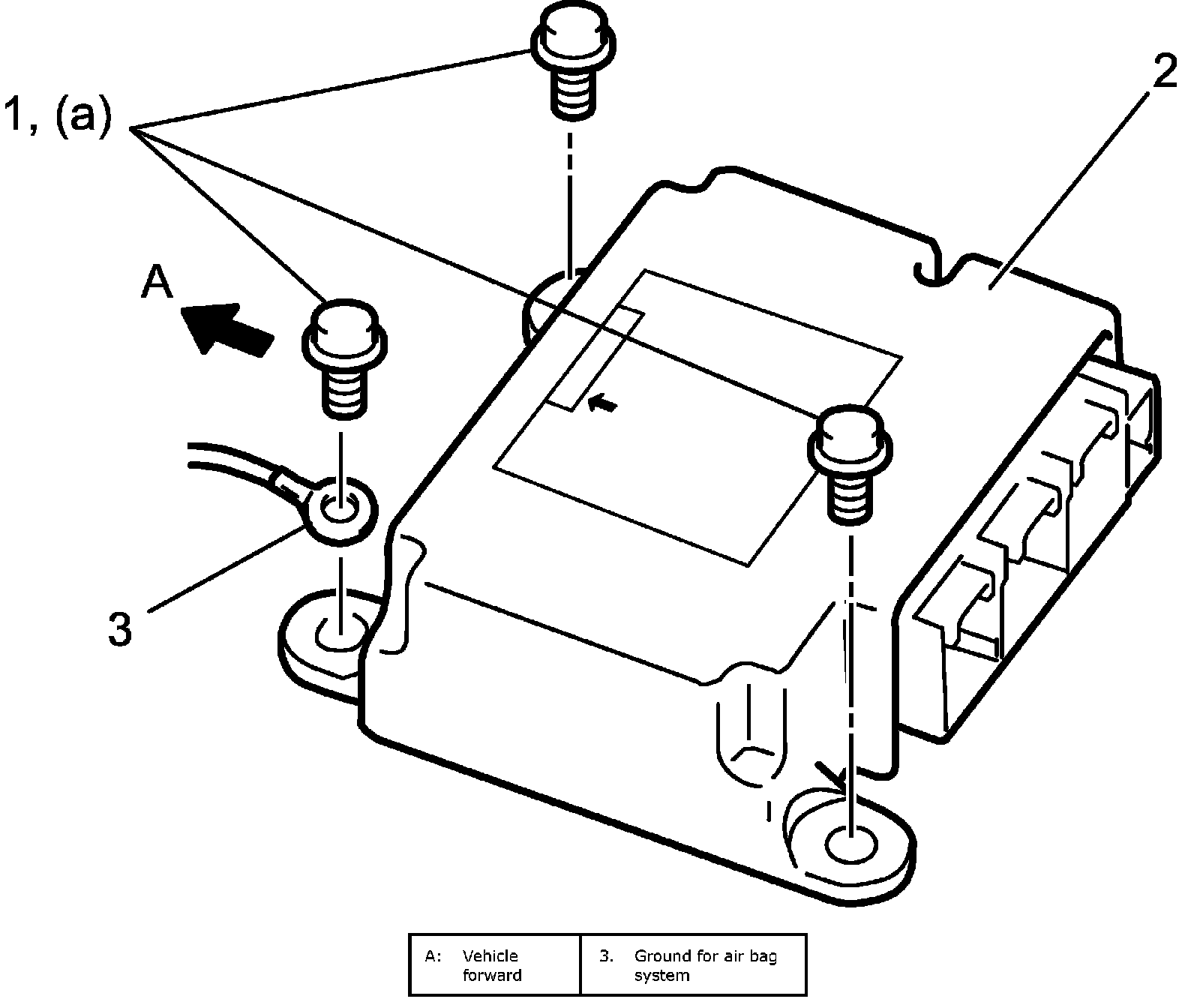 1, (a)

2

A

3

| A: Vehicle forward | 3. Ground for air bag system |
|---|---|