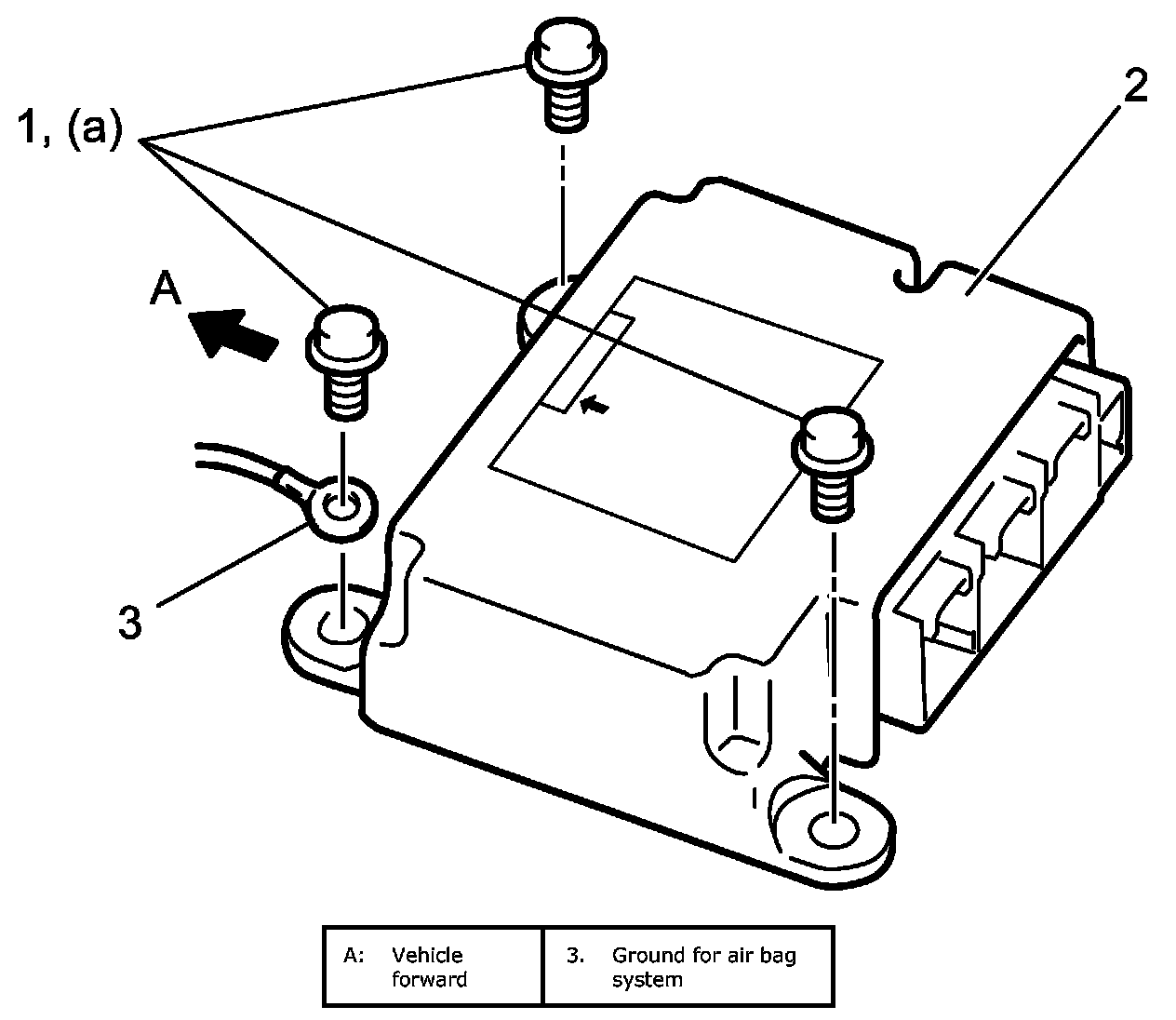 1, (a)

2

A

3

| A: Vehicle forward | 3. Ground for air bag system |
|---|---|