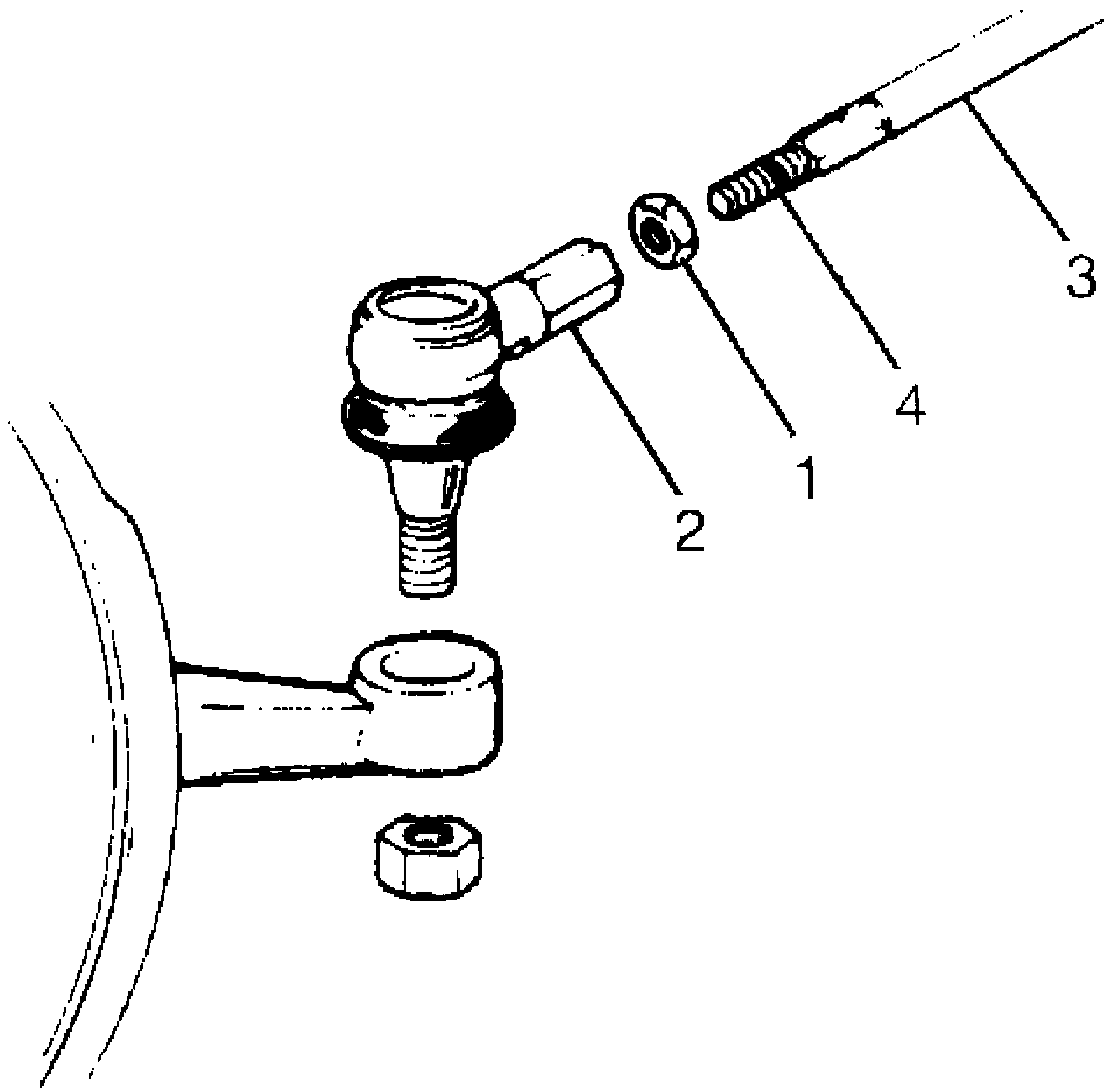 3
4
1
2