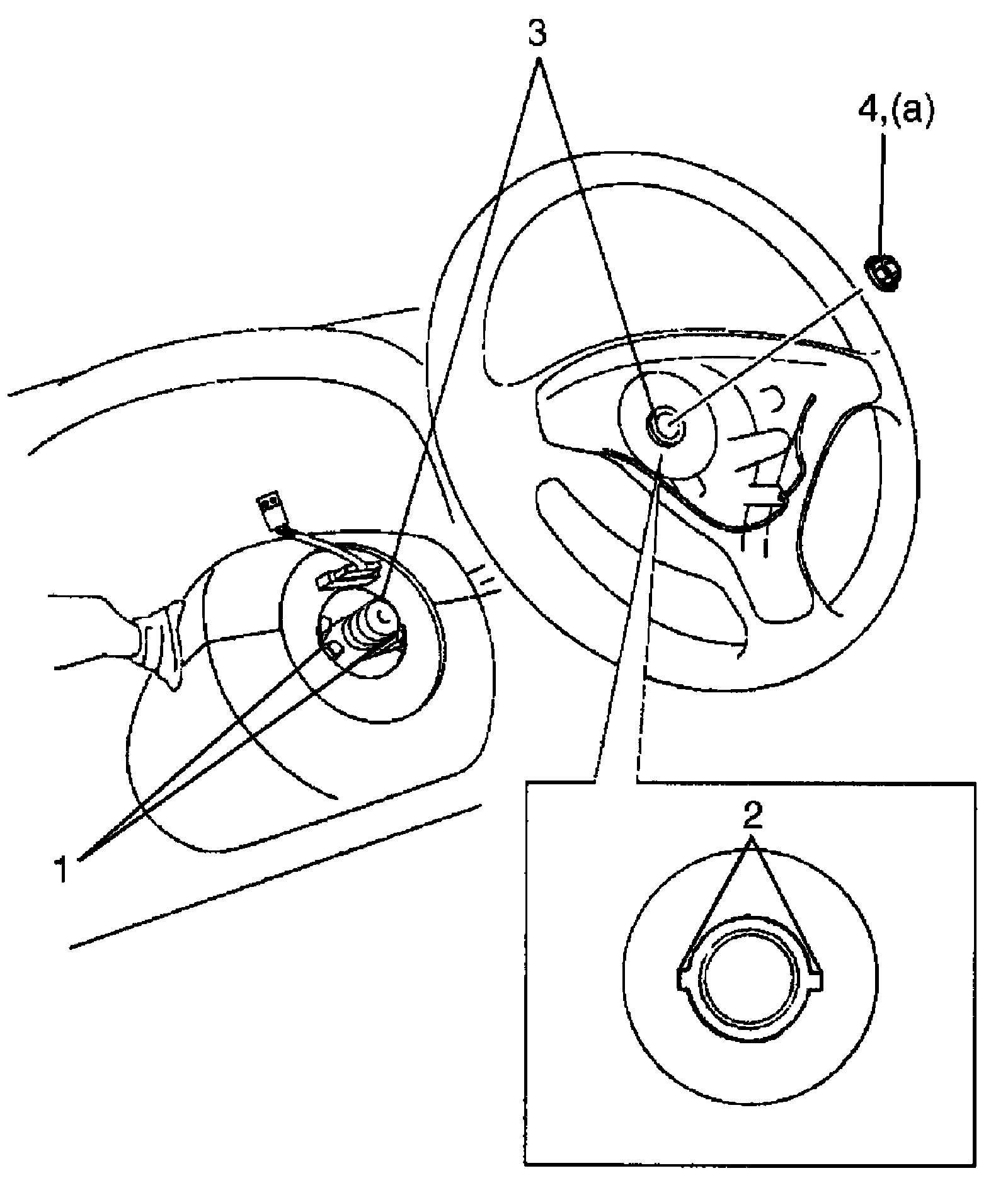 3

4,(a)

1

2