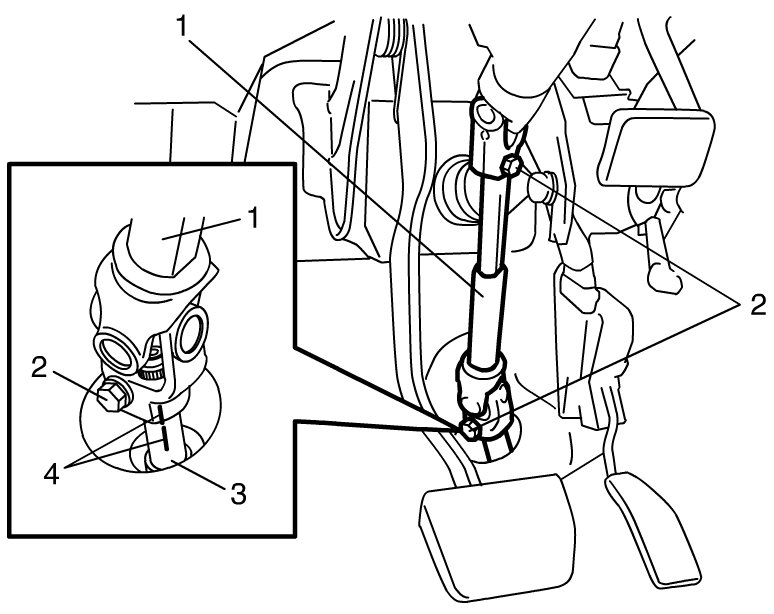 1
1
2
2
4
3