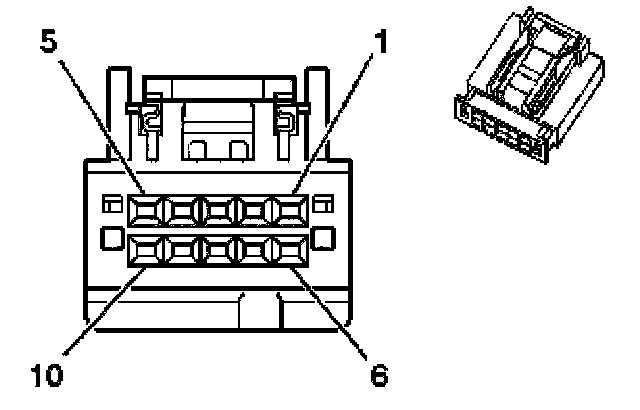 5
1
10
6