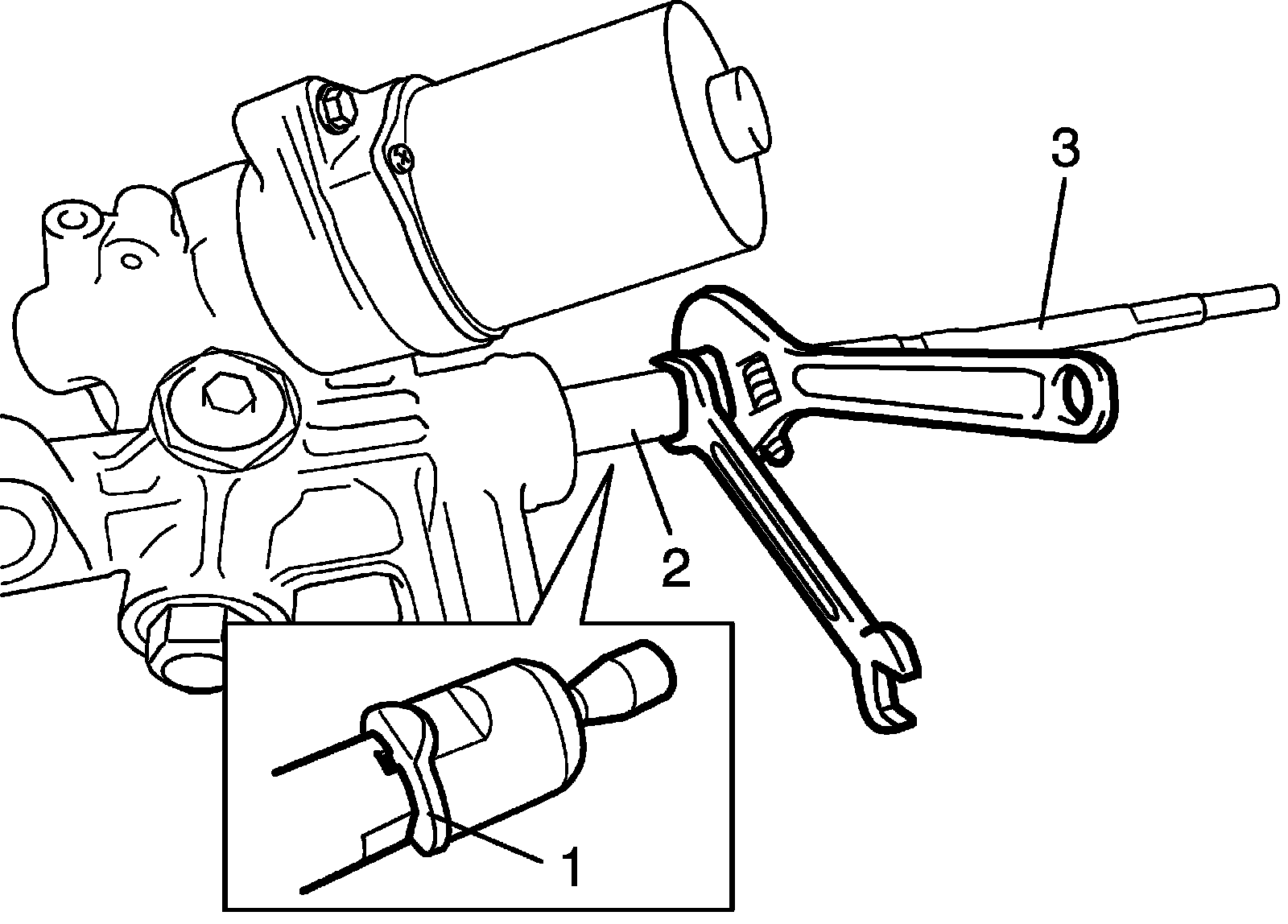 3
2
1