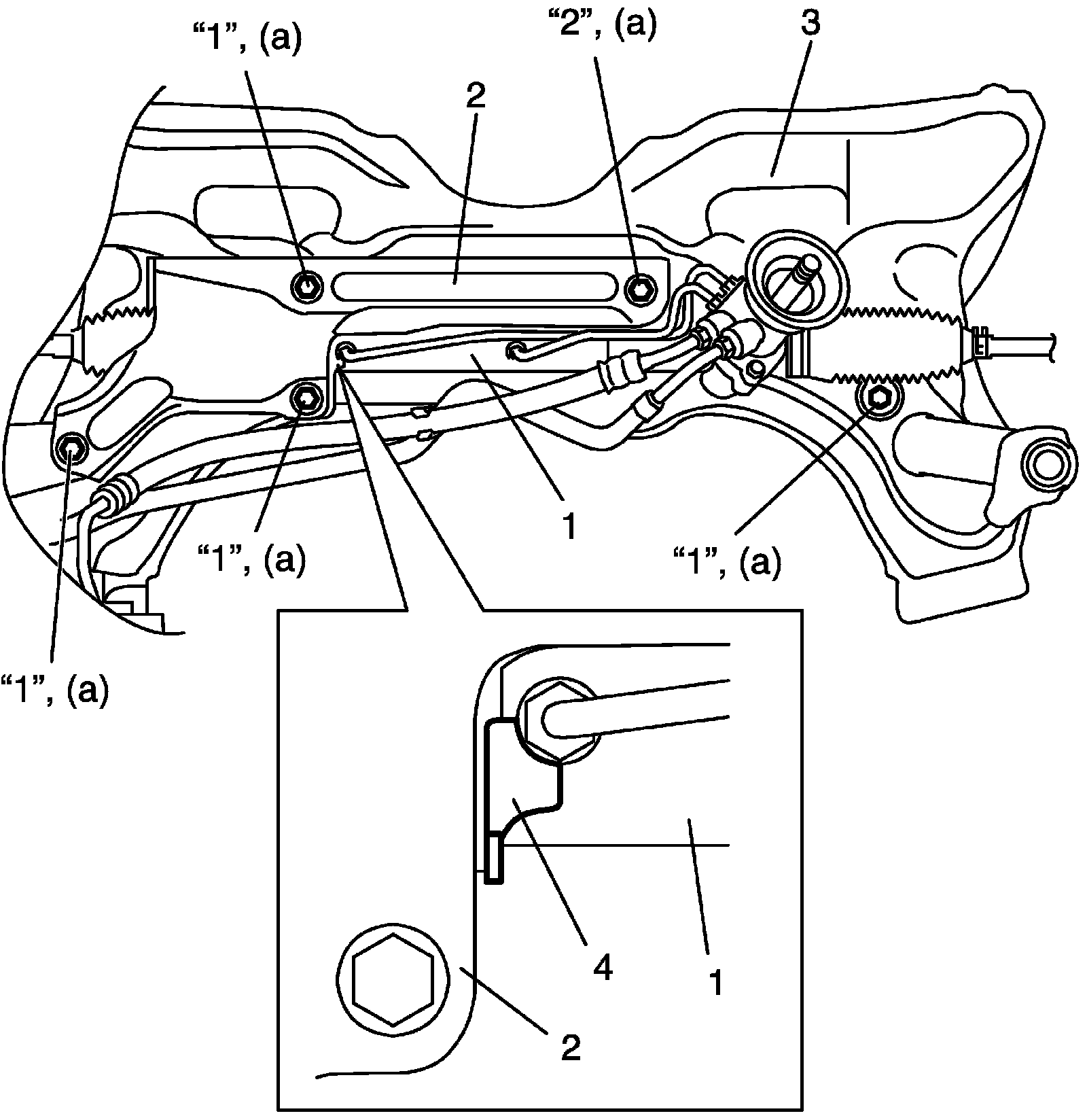 “1”, (a)
“2”, (a)
3
2
1
“1”, (a)
“1”, (a)
“1”, (a)
4
1
2