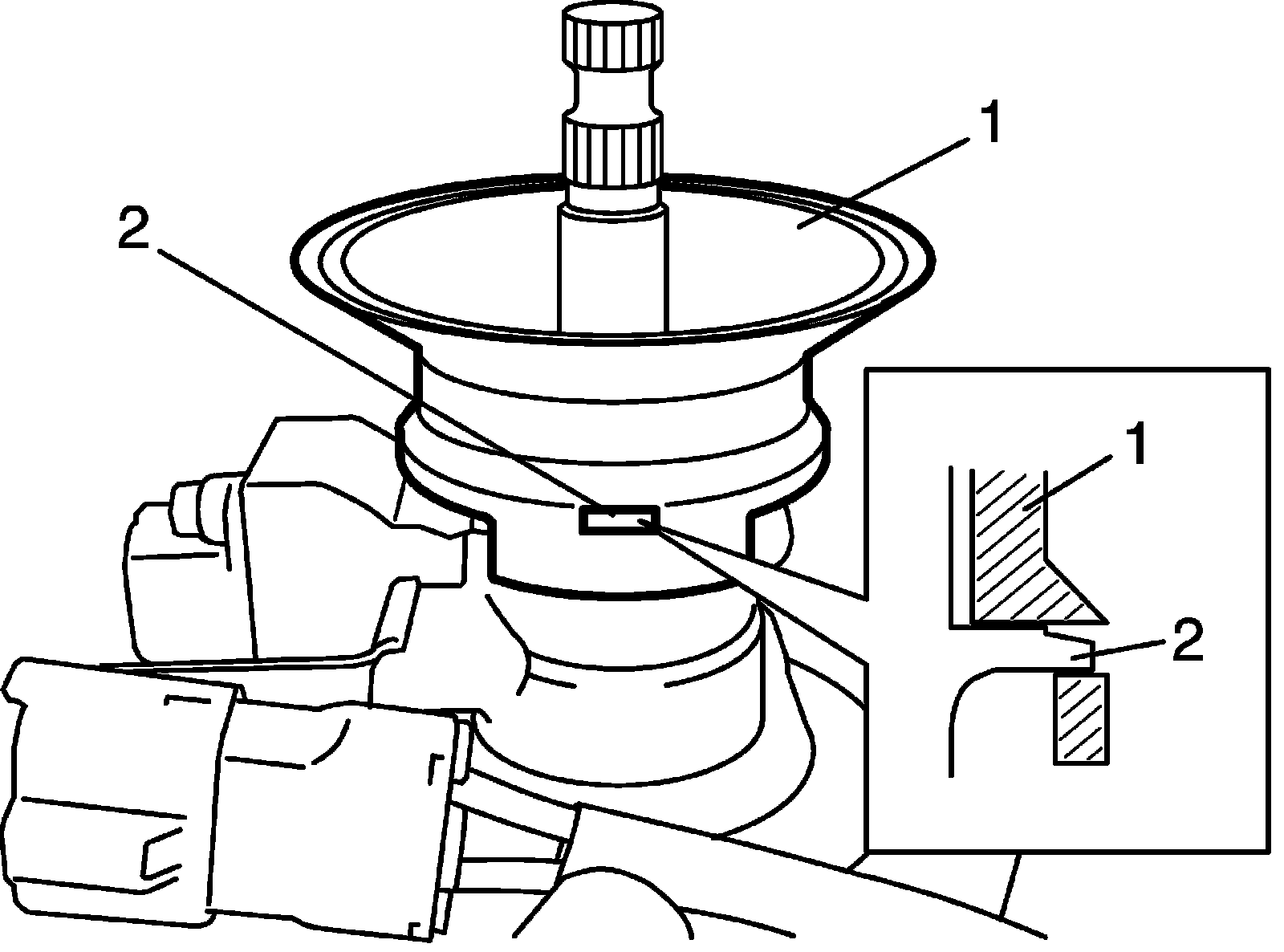 1
2
1
2