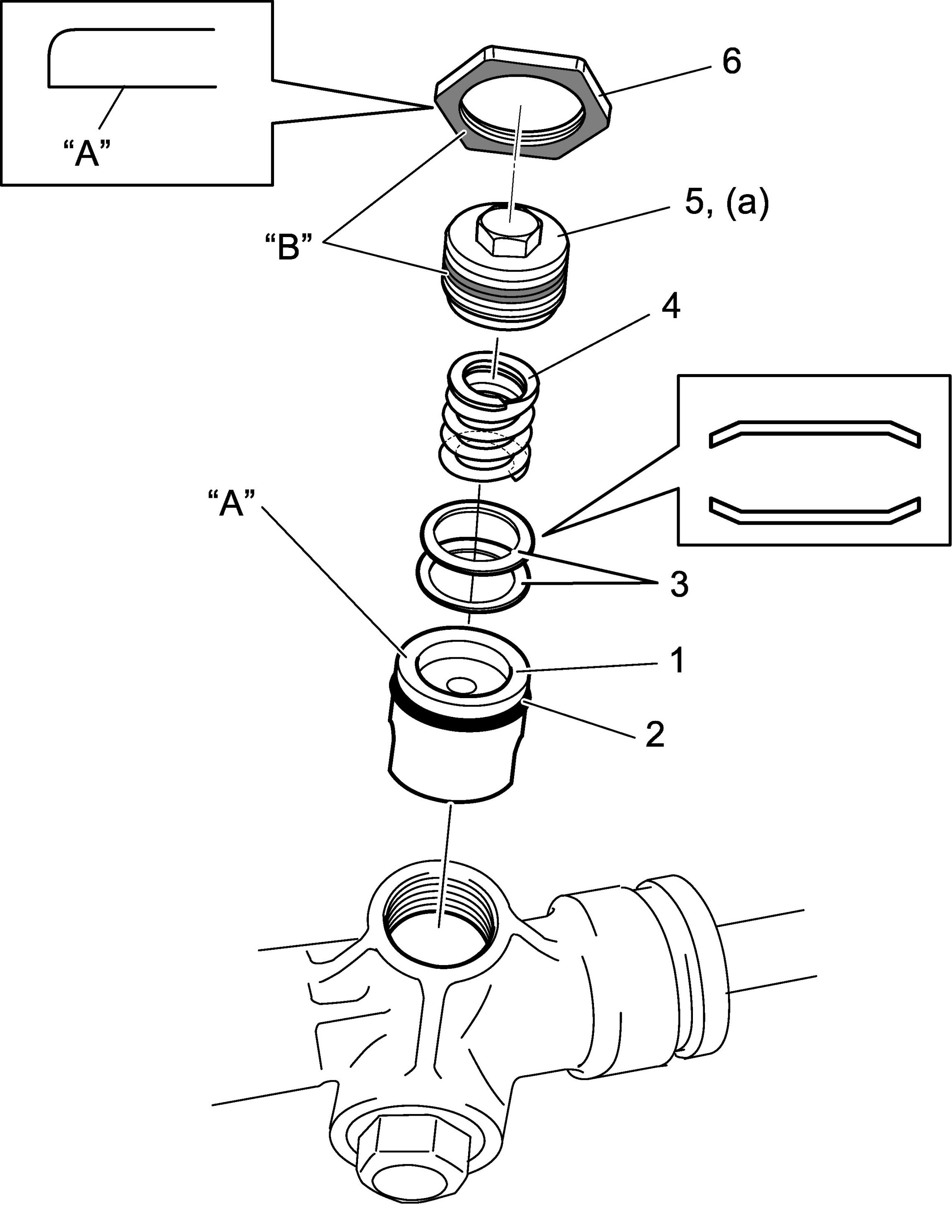 “A”
6
“B”
5, (a)
4
“A”
3
1
2