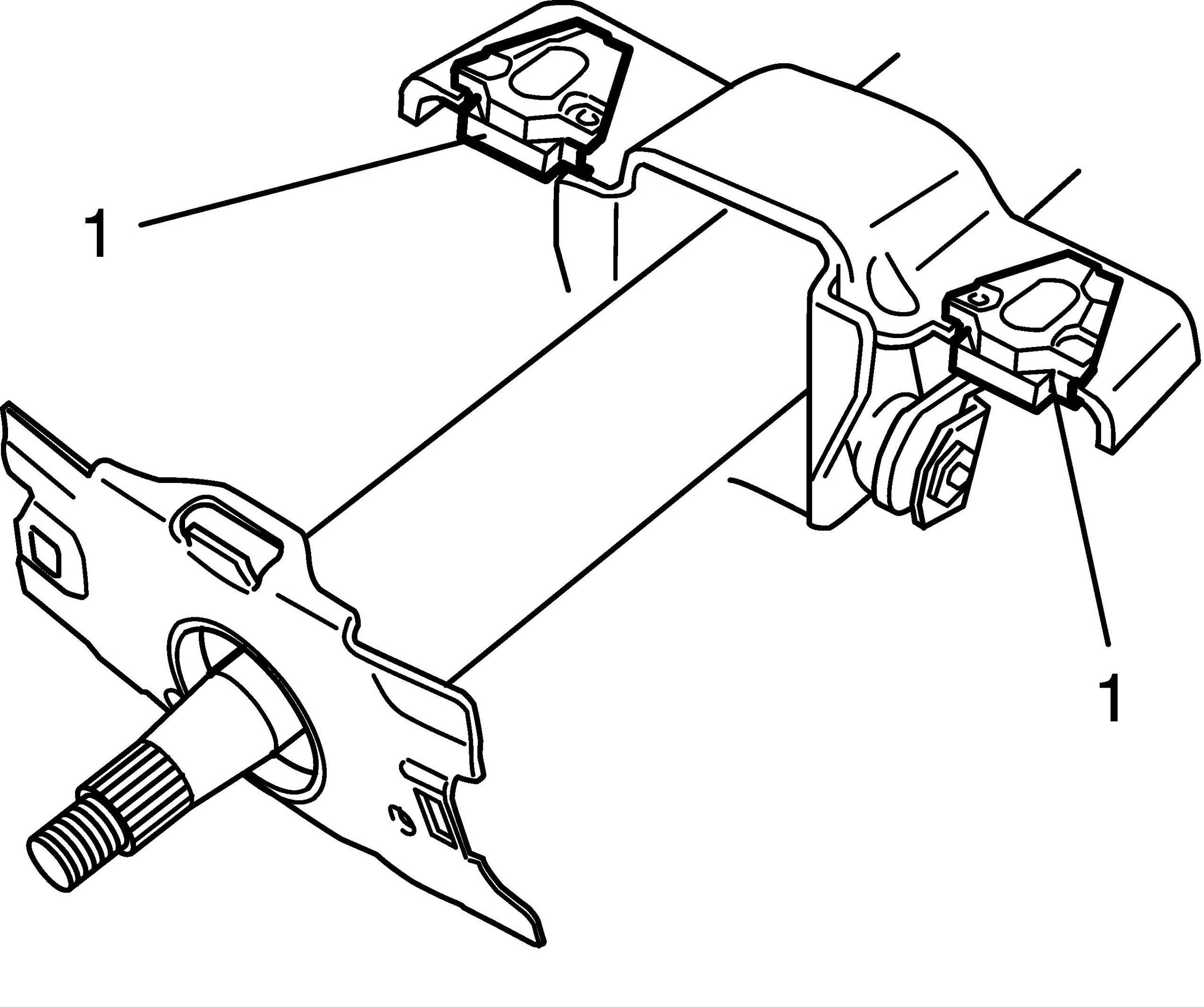 1

1